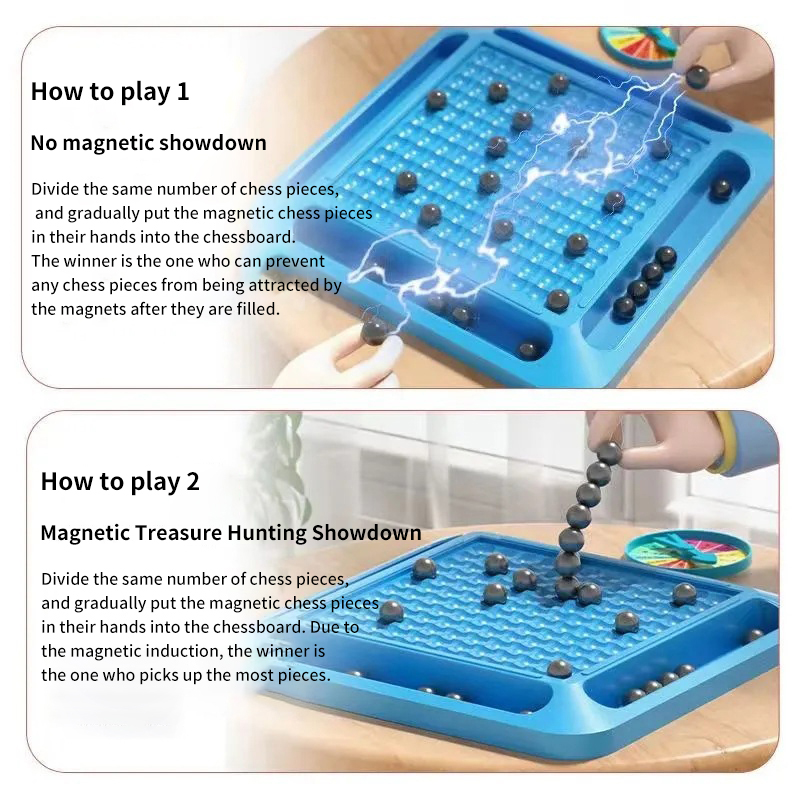 How to play 1

No magnetic showdown

Divide the same number of chess pieces, and gradually put the magnetic chess pieces in their hands into the chessboard. The winner is the one who can prevent any chess pieces from being attracted by the magnets after they are filled.

How to play 2

Magnetic Treasure Hunting Showdown

Divide the same number of chess pieces, and gradually put the magnetic chess pieces in their hands into the chessboard. Due to the magnetic induction, the winner is the one who picks up the most pieces.