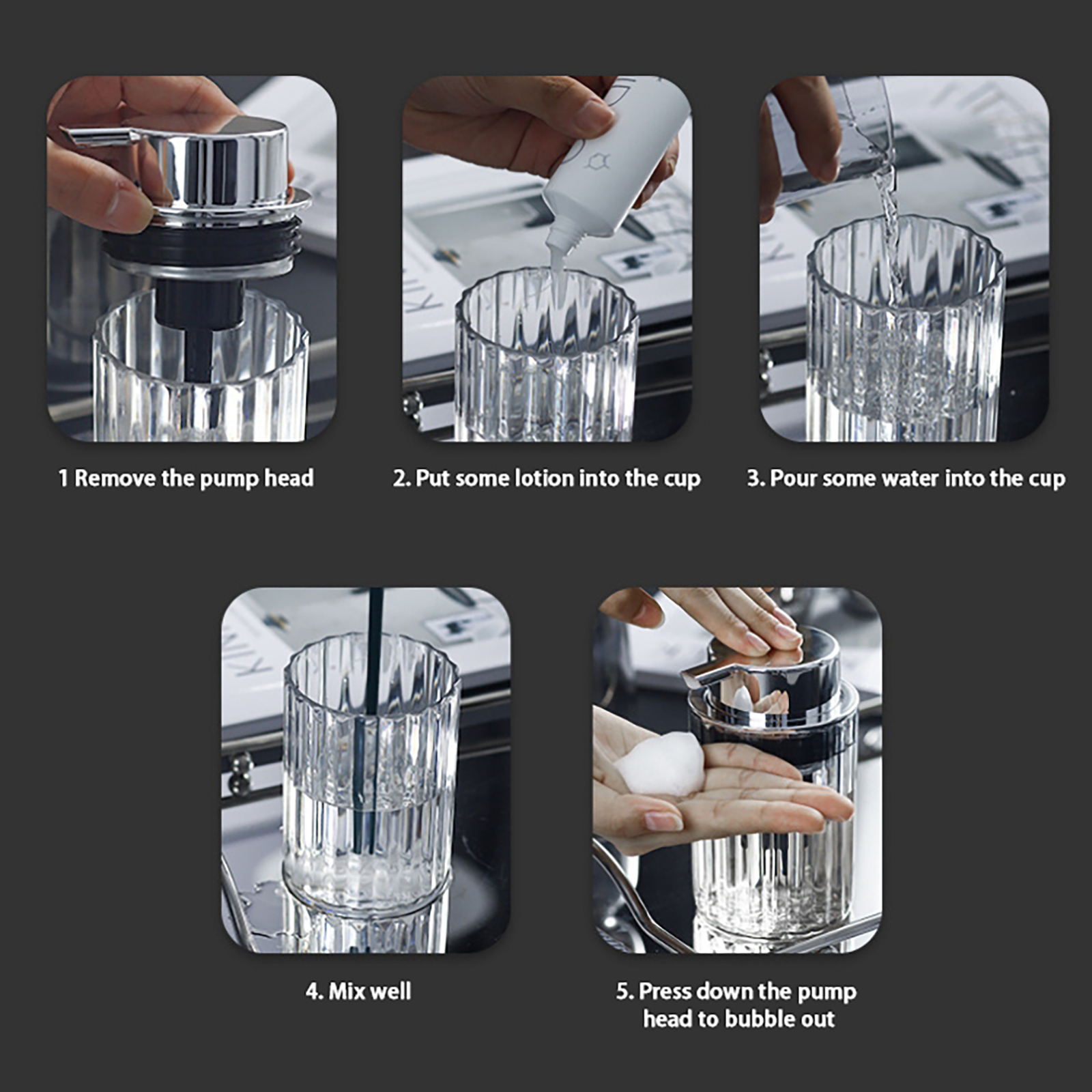 1 Remove the pump head

2. Put some lotion into the cup

3. Pour some water into the cup

4. Mix well

5. Press down the pump head to bubble out