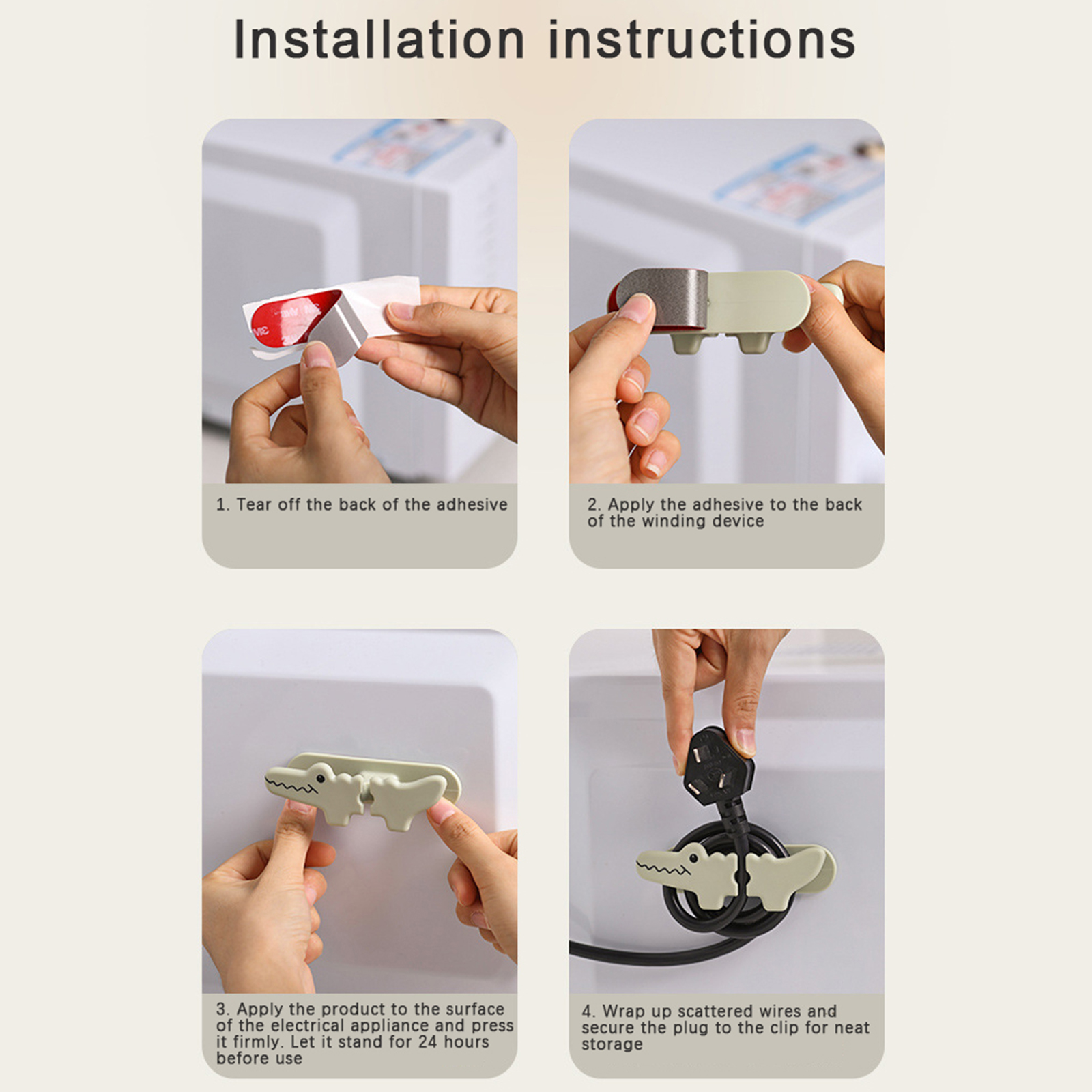 Installation instructions

1. Tear off the back of the adhesive

2. Apply the adhesive to the back of the winding device

3. Apply the product to the surface of the electrical appliance and press it firmly. Let it stand for 24 hours before use

4. Wrap up scattered wires and secure the plug to the clip for neat storage