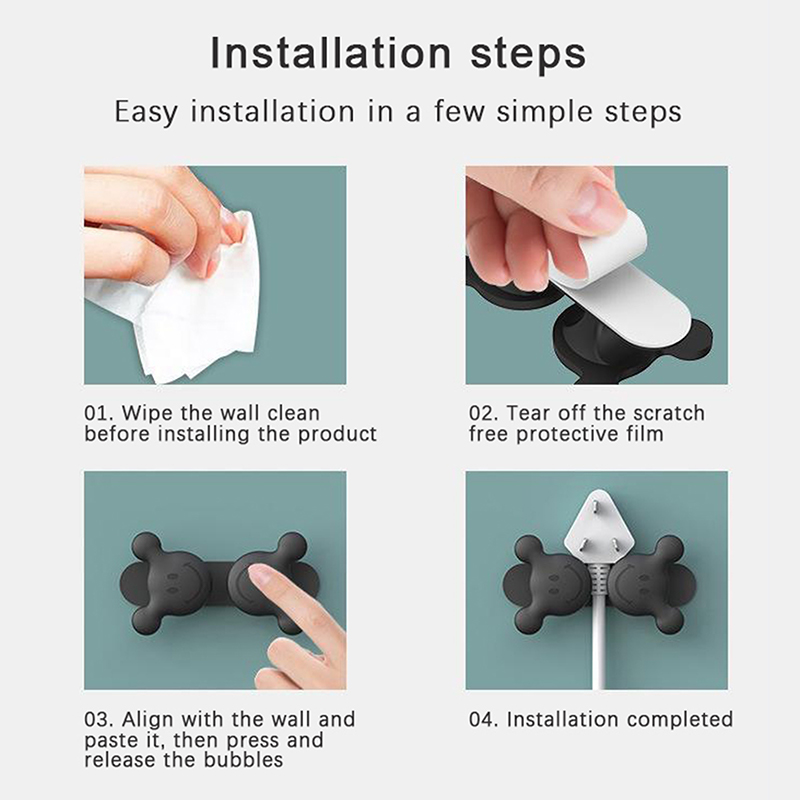 Installation steps

Easy installation in a few simple steps

01. Wipe the wall clean before installing the product

02. Tear off the scratch free protective film

03. Align with the wall and paste it, then press and release the bubbles

04. Installation completed