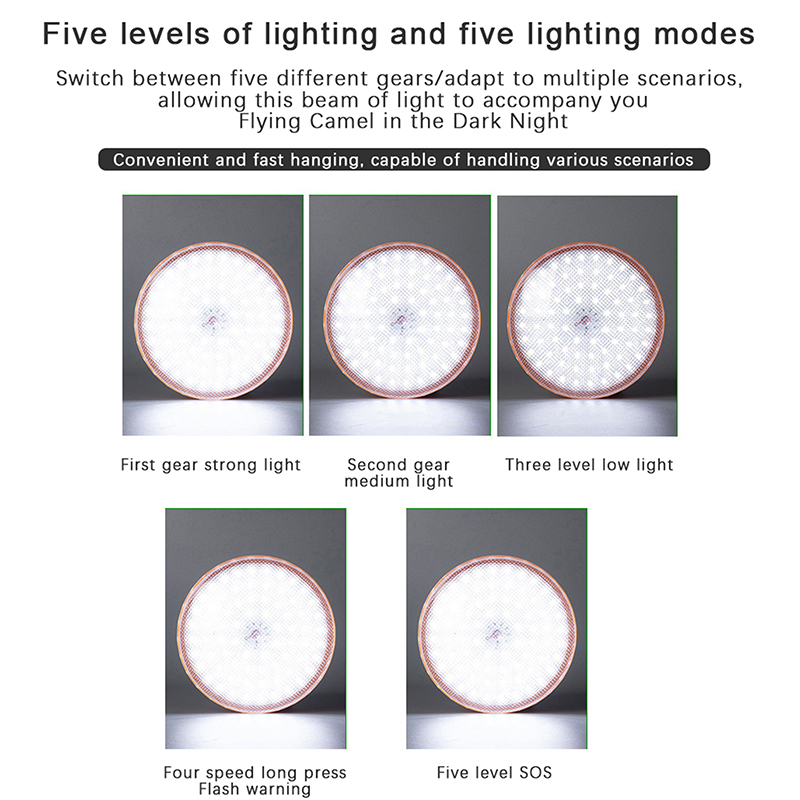 Five levels of lighting and five lighting modes

Switch between five different gears/adapt to multiple scenarios, allowing this beam of light to accompany you Flying Camel in the Dark Night

Convenient and fast hanging, capable of handling various scenarios

First gear strong light

Second gear medium light

Three level low light

Four speed long press Flash warning

Five level SOS