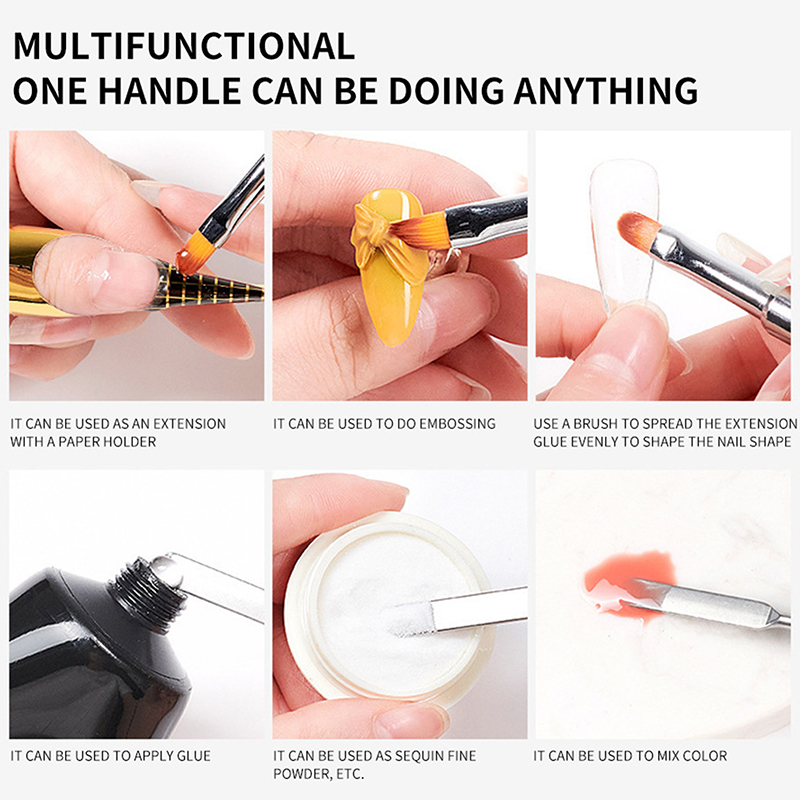 MULTIFUNCTIONAL
ONE HANDLE CAN BE DOING ANYTHING

IT CAN BE USED AS AN EXTENSION WITH A PAPER HOLDER

IT CAN BE USED TO DO EMBOSSING

USE A BRUSH TO SPREAD THE EXTENSION GLUE EVENLY TO SHAPE THE NAIL SHAPE

IT CAN BE USED TO APPLY GLUE

IT CAN BE USED AS SEQUIN FINE POWDER, ETC.

IT CAN BE USED TO MIX COLOR