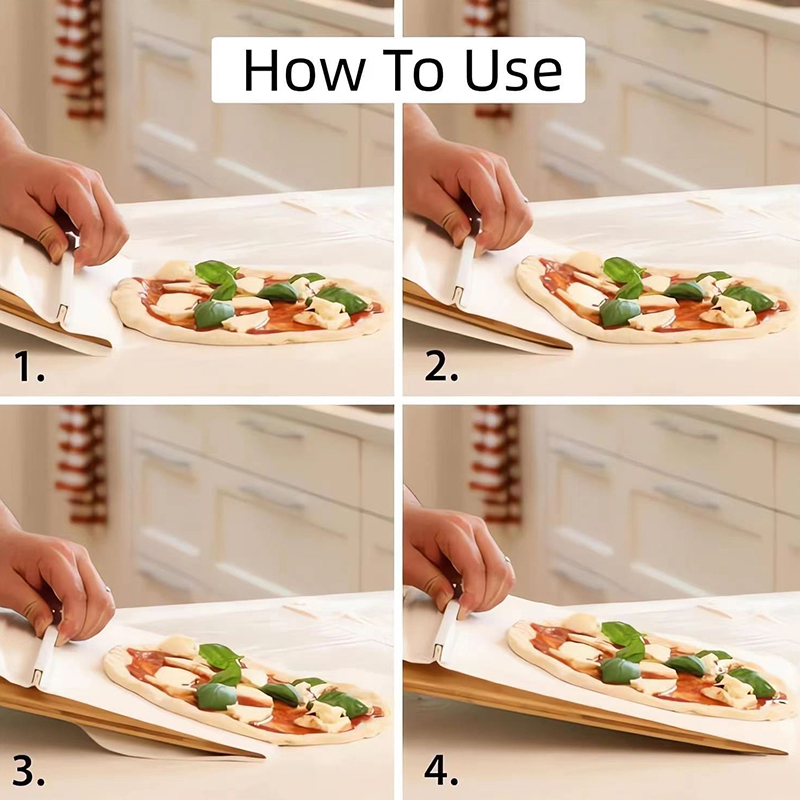 How To Use

1.

2.

3.

4.