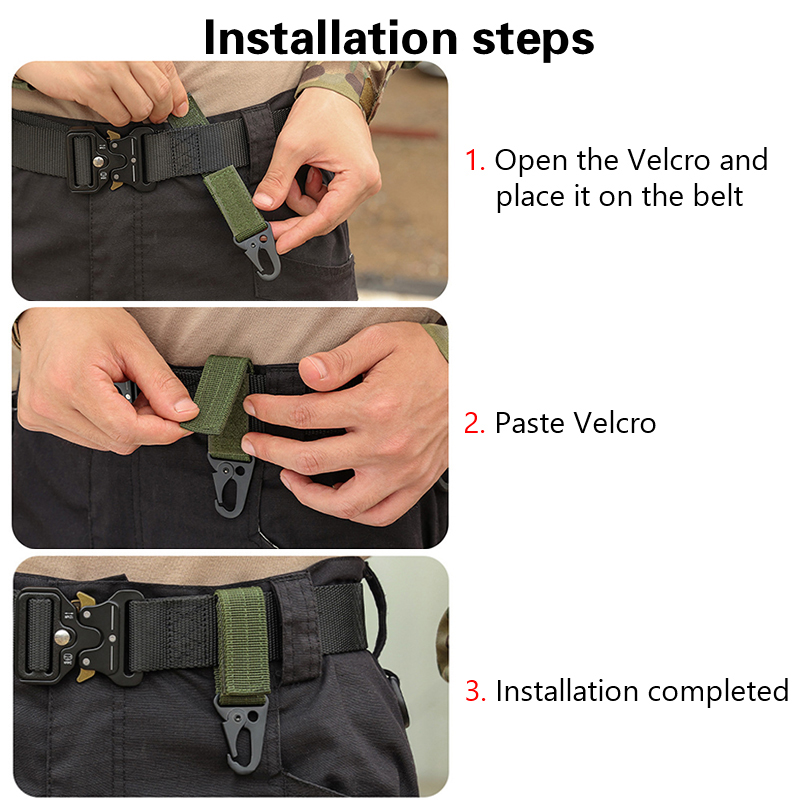 Installation steps

1. Open the Velcro and place it on the belt

2. Paste Velcro

3. Installation completed