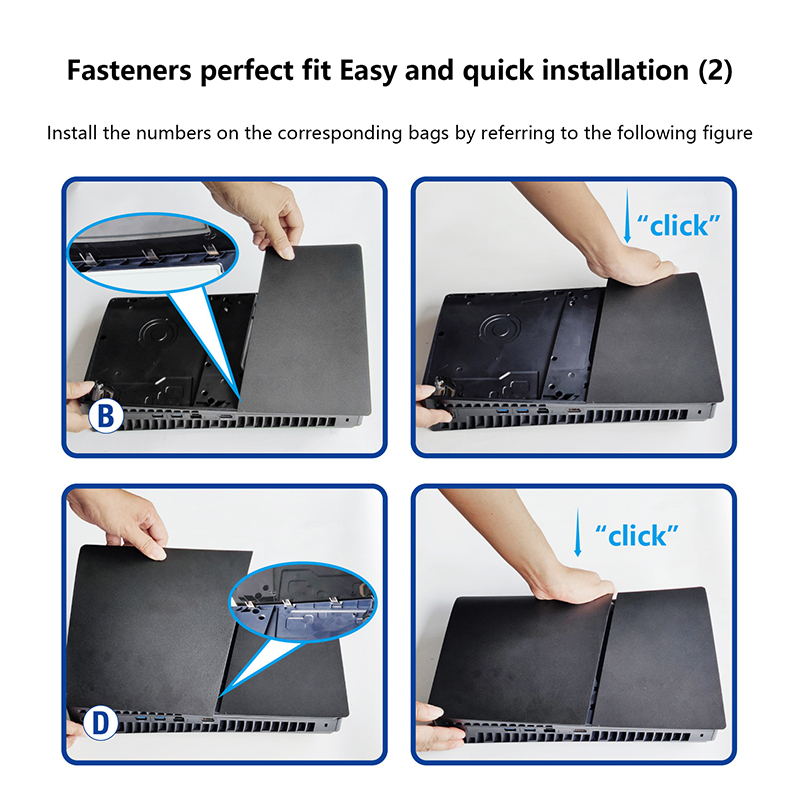 Fasteners perfect fit Easy and quick installation (2)

Install the numbers on the corresponding bags by referring to the following figure

B

"click"

D

"click"