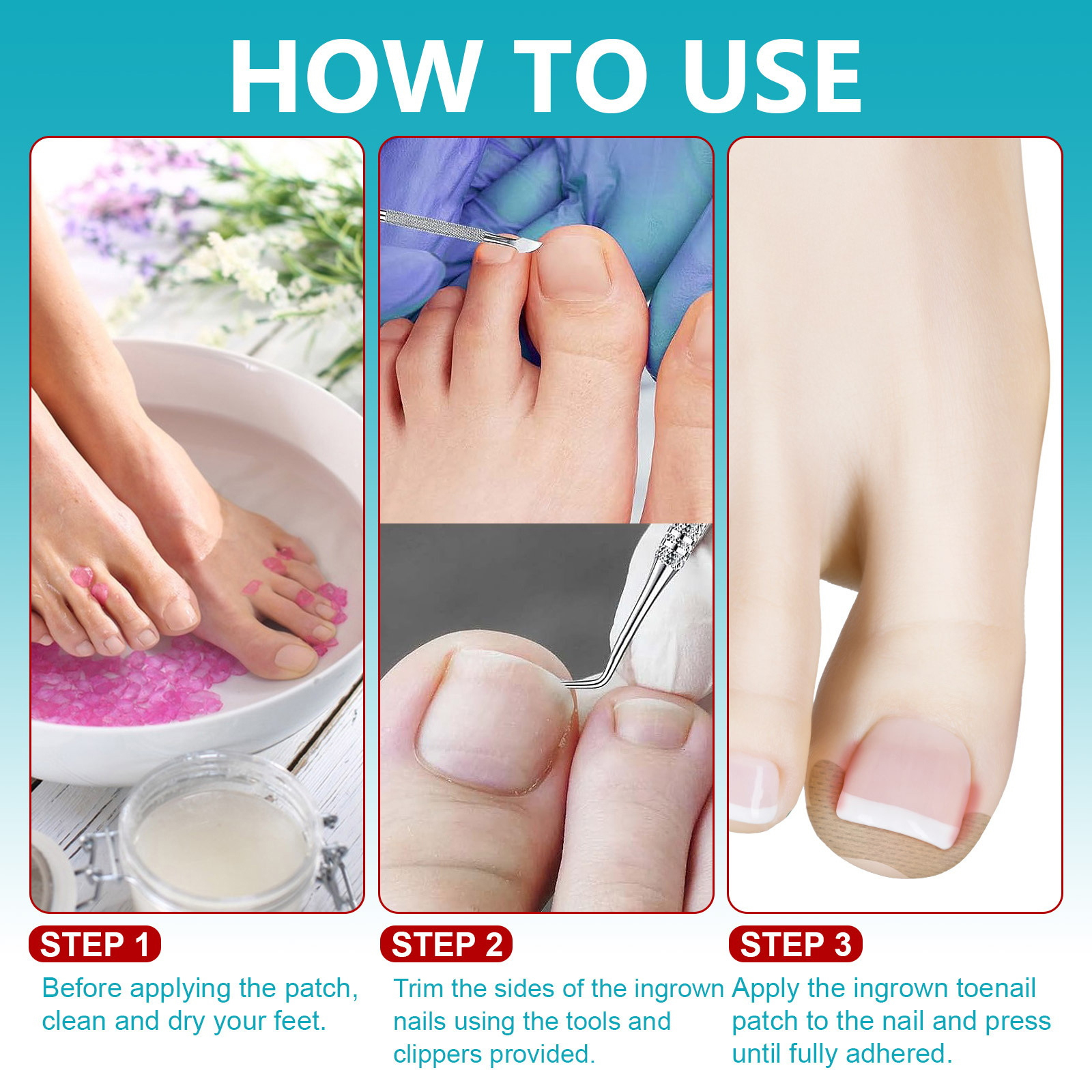 HOW TO USE

STEP 1
Before applying the patch, clean and dry your feet.

STEP 2
Trim the sides of the ingrown nails using the tools and clippers provided.

STEP 3
Apply the ingrown toenail patch to the nail and press until fully adhered.