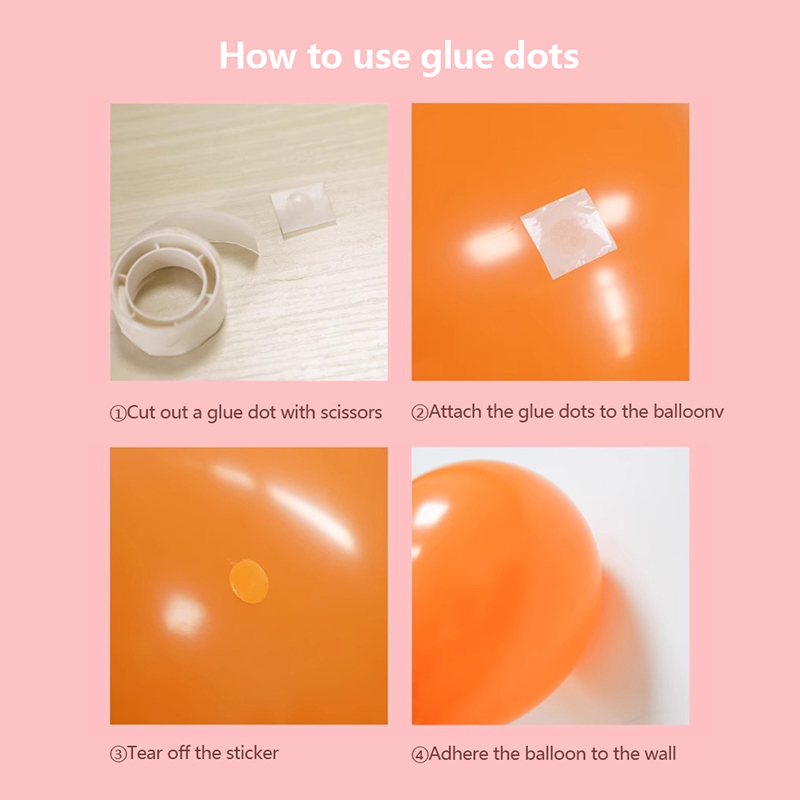 How to use glue dots

①Cut out a glue dot with scissors

②Attach the glue dots to the balloonv

③Tear off the sticker

④Adhere the balloon to the wall