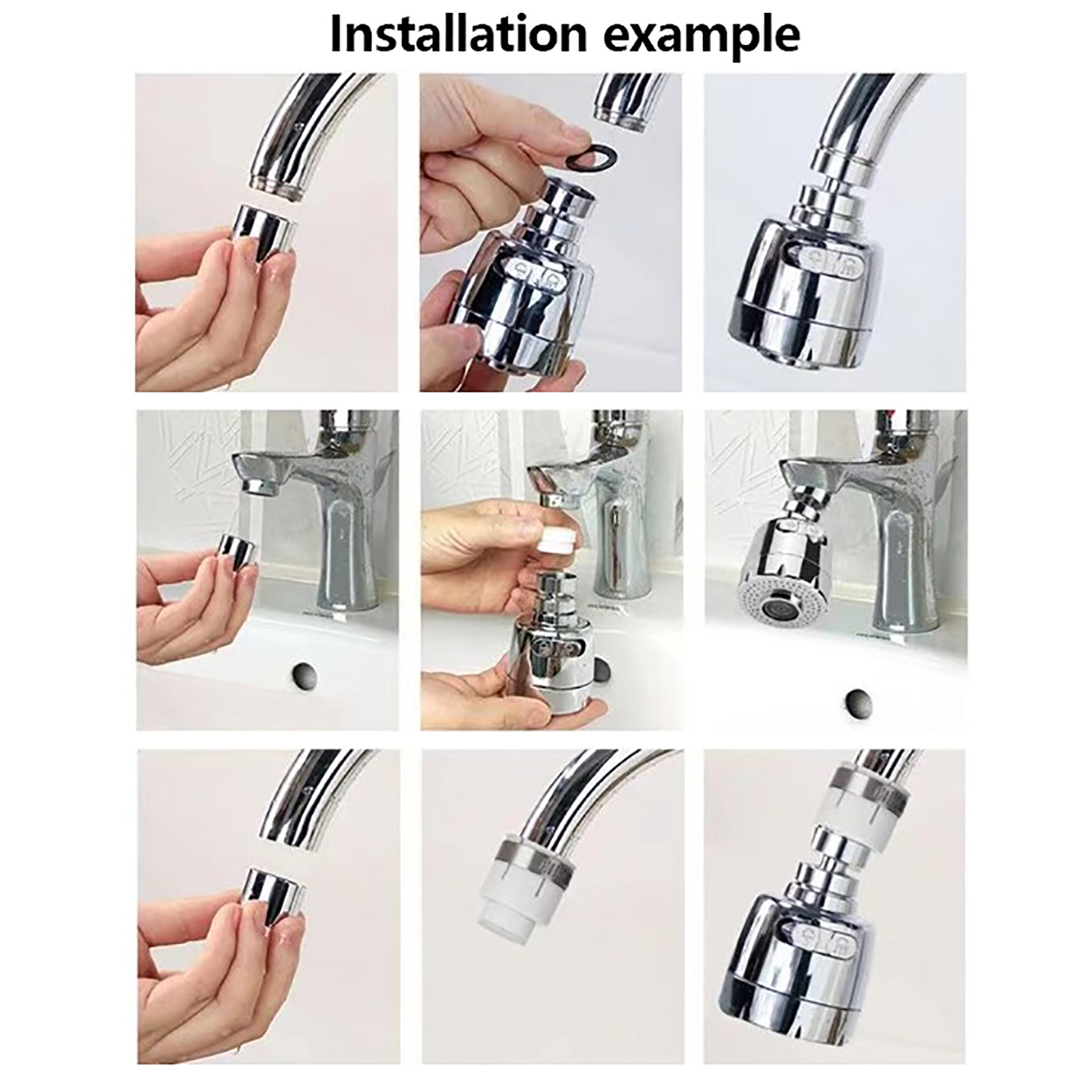 Installation example