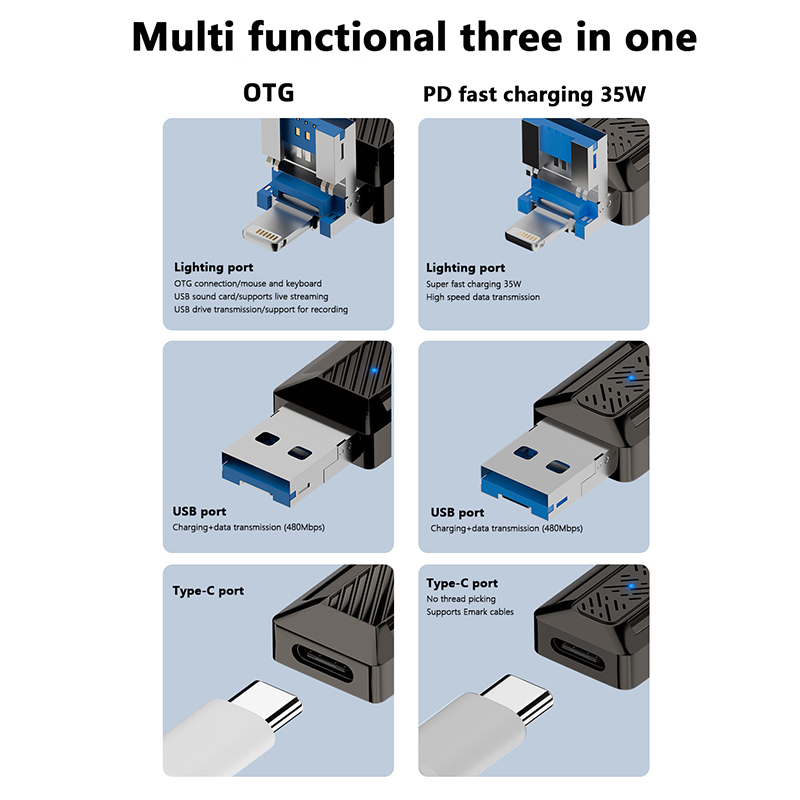 Multi functional three in one

OTG

Lighting port
OTG connection/mouse and keyboard
USB sound card/supports live streaming
USB drive transmission/support for recording

USB port
Charging+data transmission (480Mbps)

Type-C port

PD fast charging 35W

Lighting port
Super fast charging 35W
High speed data transmission

USB port
Charging+data transmission (480Mbps)

Type-C port
No thread picking
Supports Emark cables