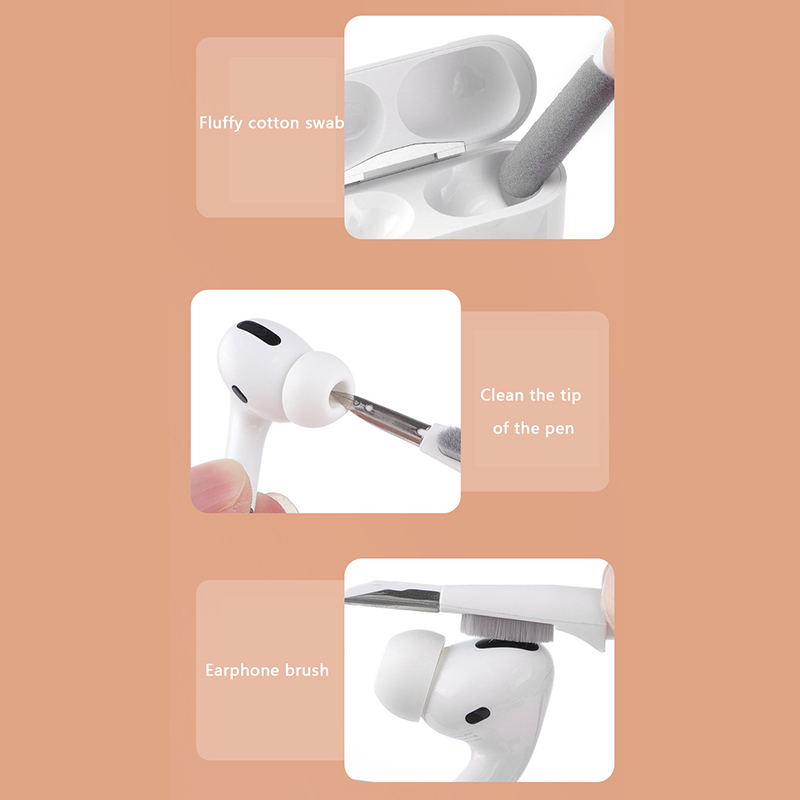 Fluffy cotton swab

Clean the tip of the pen

Earphone brush