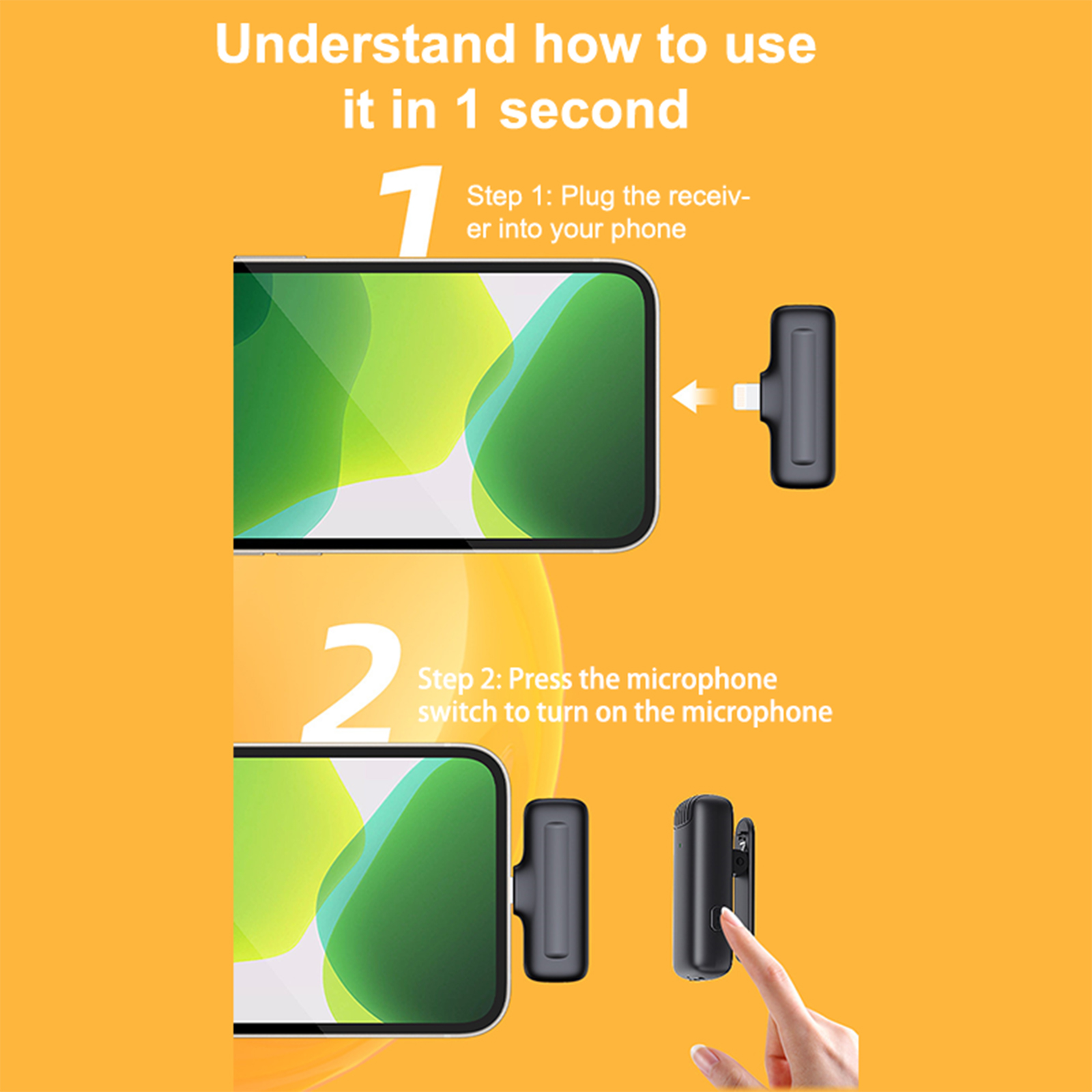 Understand how to use it in 1 second

1

Step 1: Plug the receiver into your phone

2

Step 2: Press the microphone switch to turn on the microphone