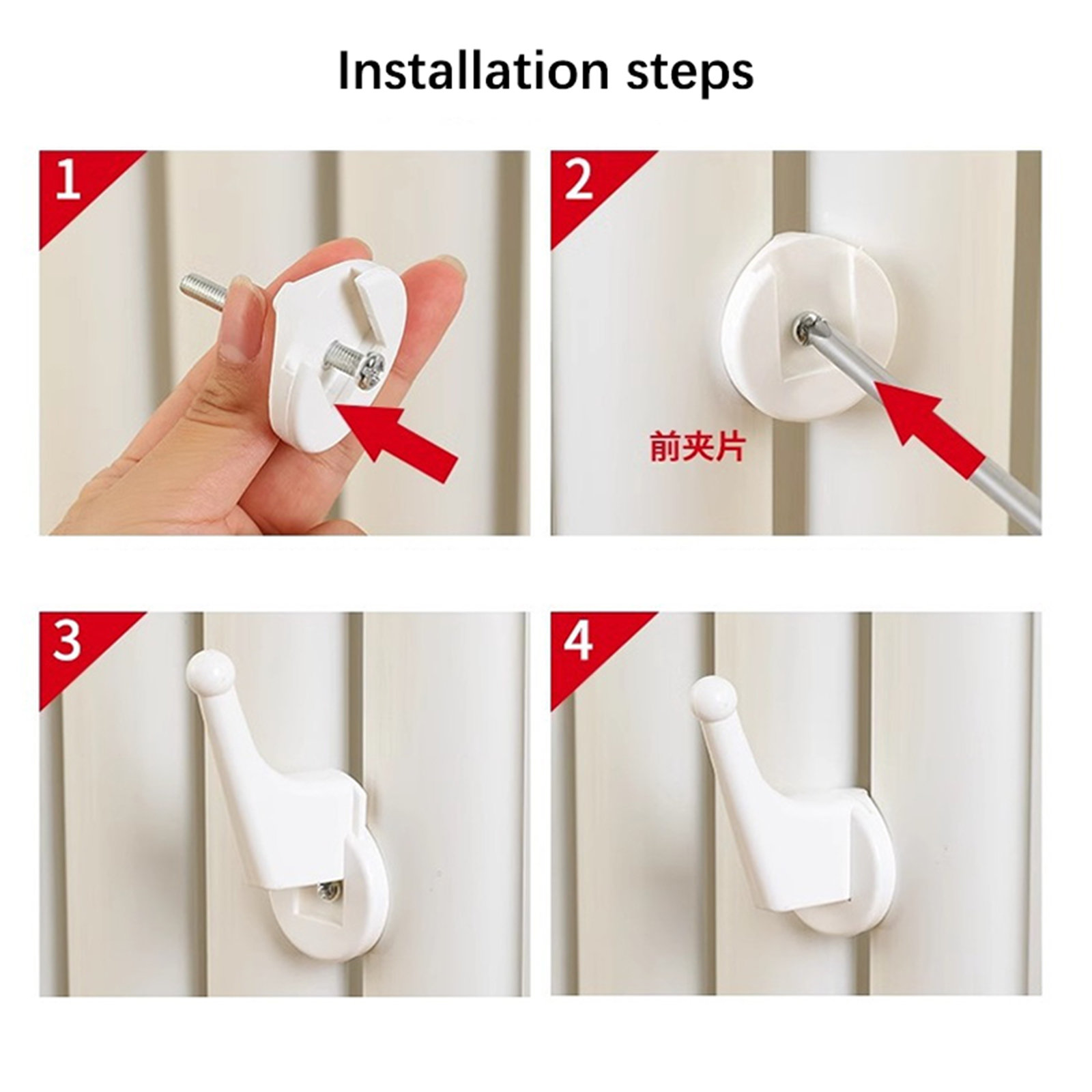 Installation steps

1

2

前夹片

3

4