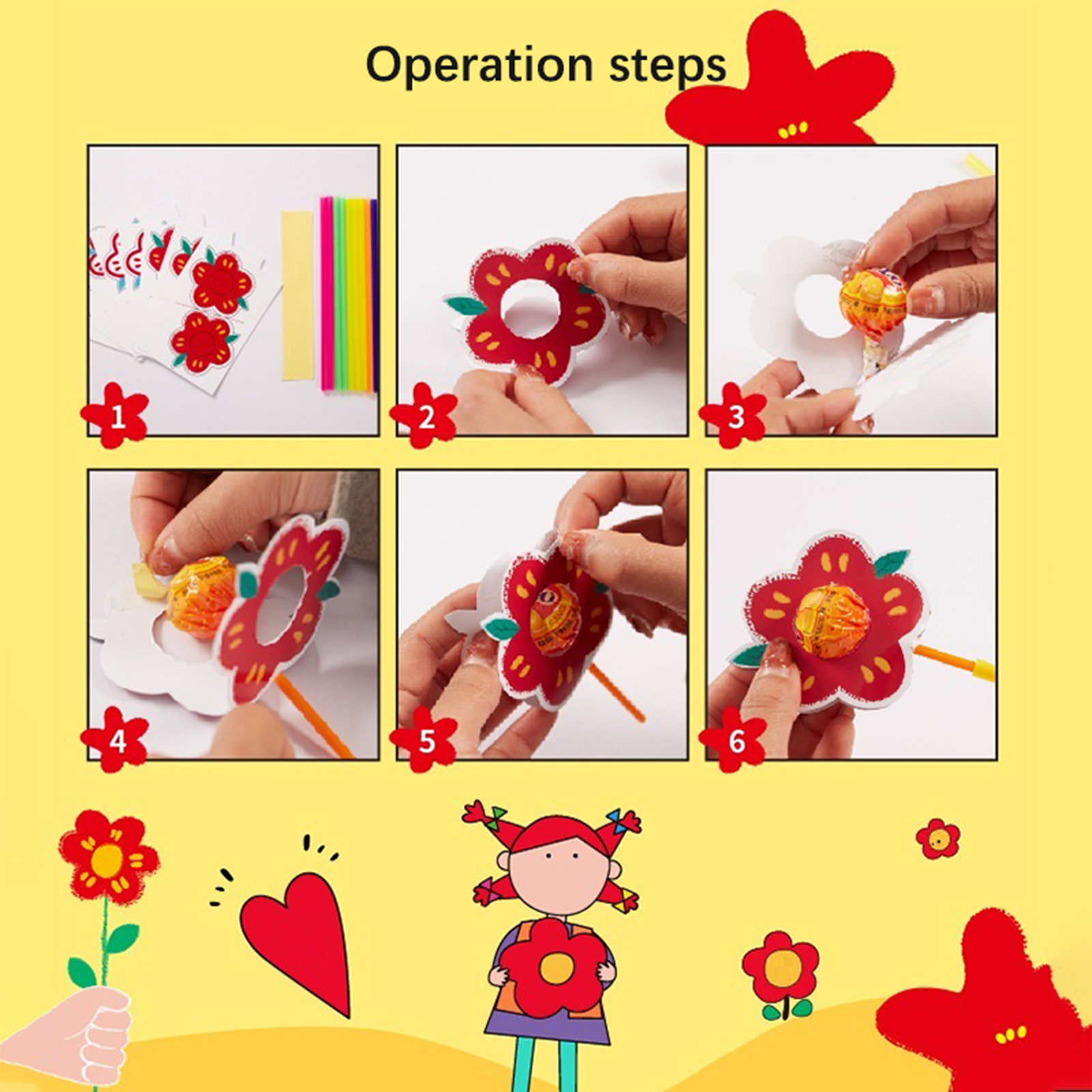 Operation steps

1

2

3

4

5

6