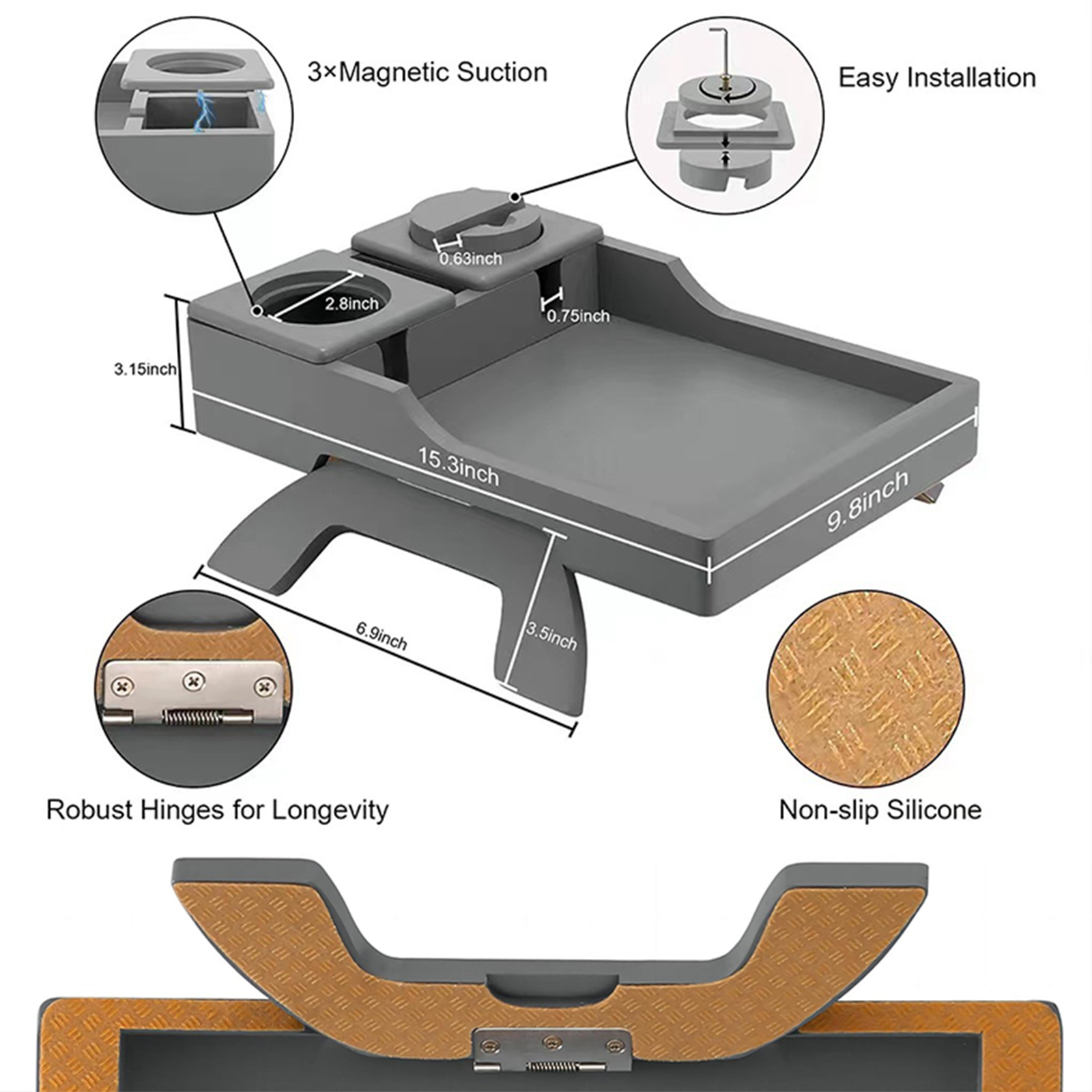 3×Magnetic Suction

Easy Installation

0.63inch

2.8inch

0.75inch

3.15inch

15.3inch

9.8inch

6.9inch

3.5inch

Robust Hinges for Longevity

Non-slip Silicone