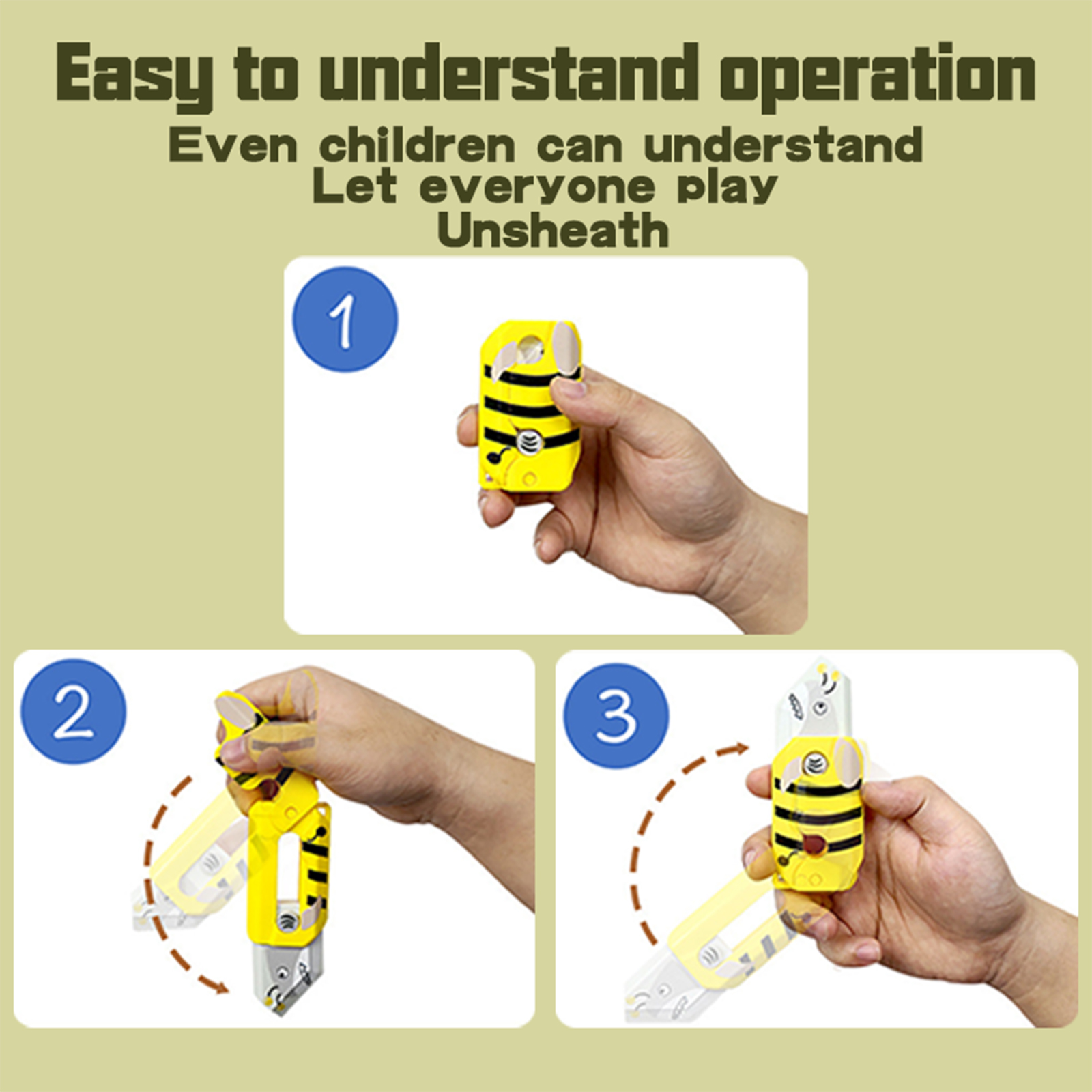 Easy to understand operation

Even children can understand
Let everyone play
Unsheath

1

2

3