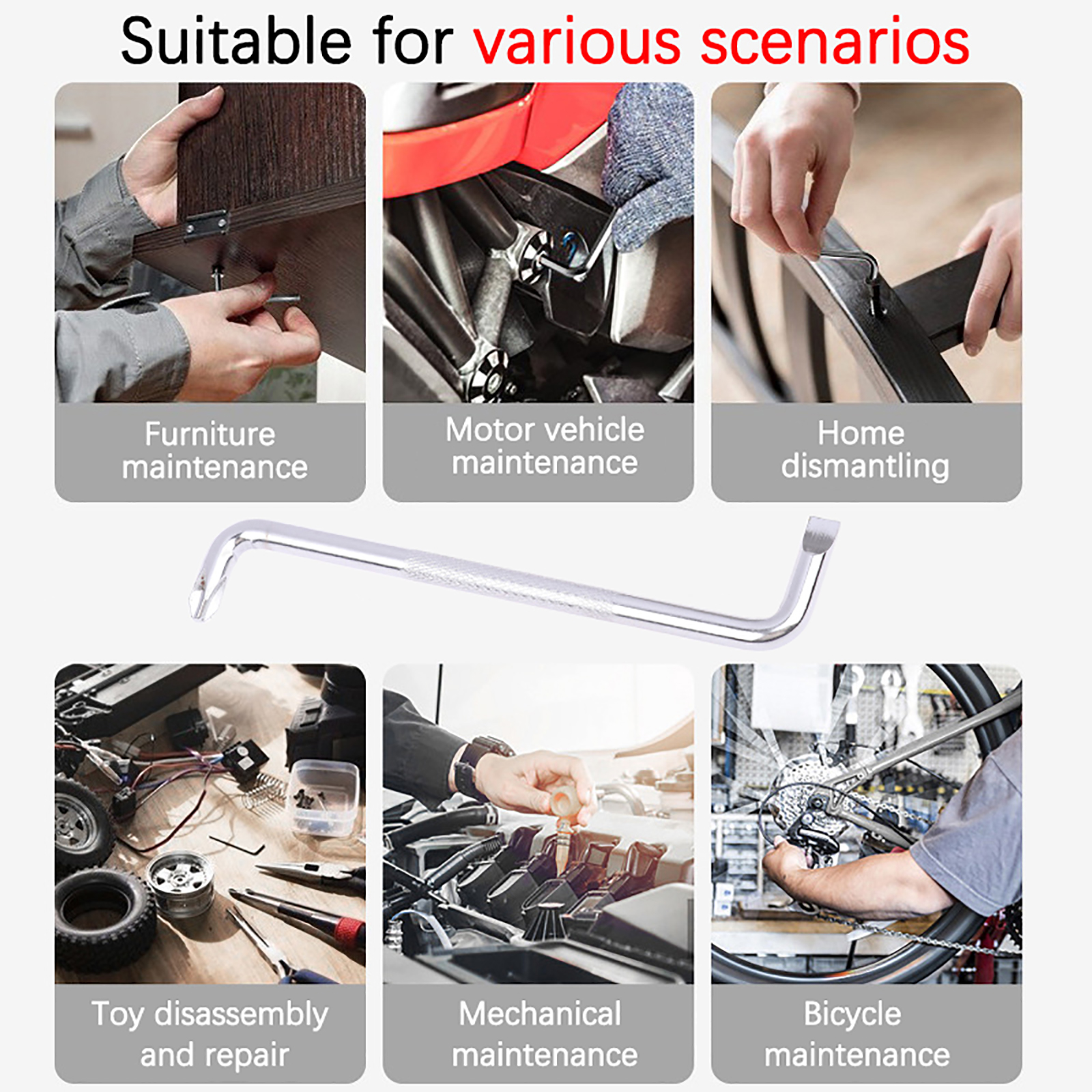 Suitable for various scenarios

Furniture maintenance

Motor vehicle maintenance

Home dismantling

Toy disassembly and repair

Mechanical maintenance

Bicycle maintenance