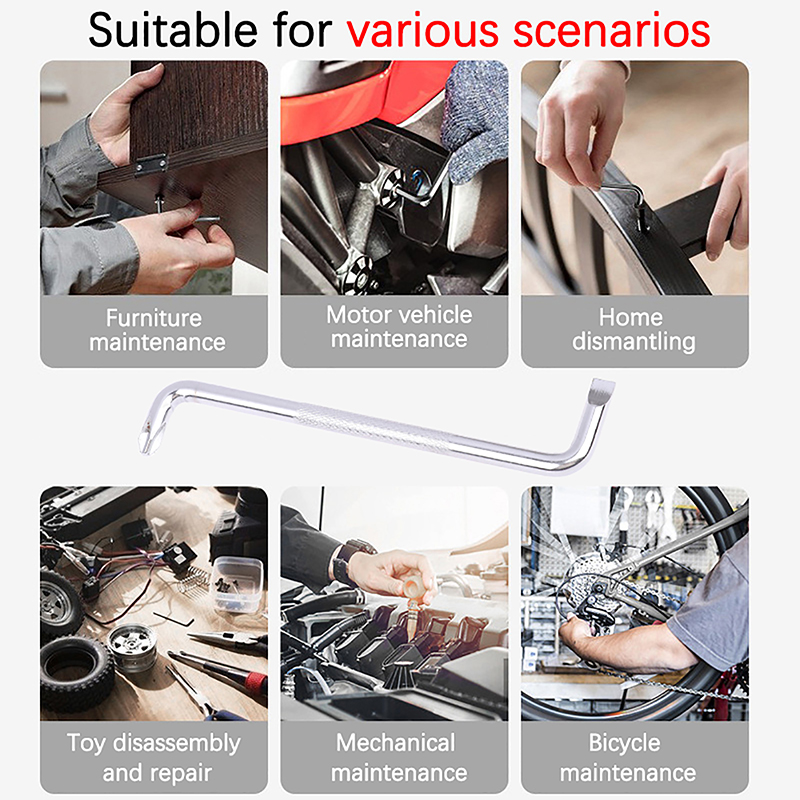 Suitable for various scenarios

Furniture maintenance

Motor vehicle maintenance

Home dismantling

Toy disassembly and repair

Mechanical maintenance

Bicycle maintenance