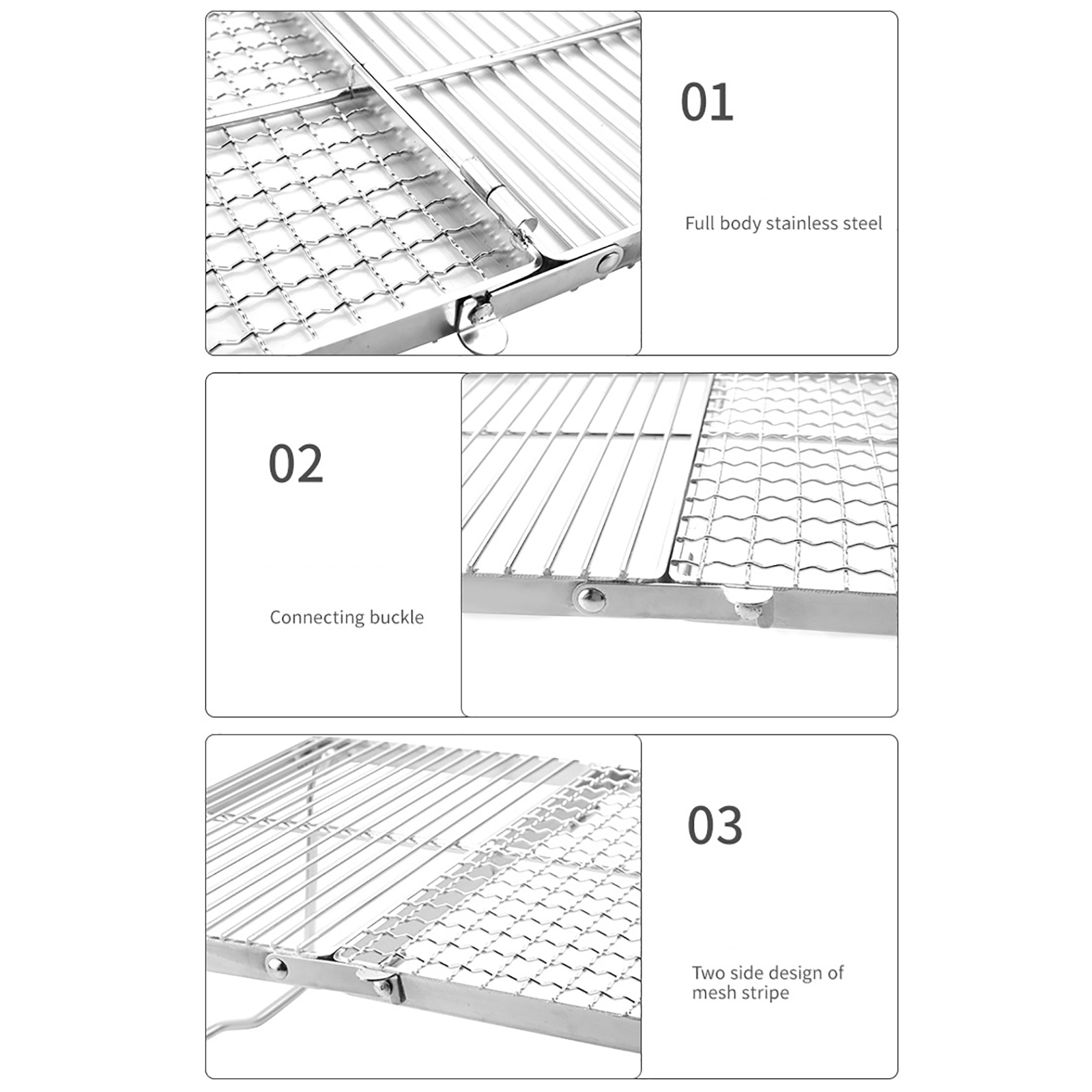 01

Full body stainless steel

02

Connecting buckle

03

Two side design of mesh stripe