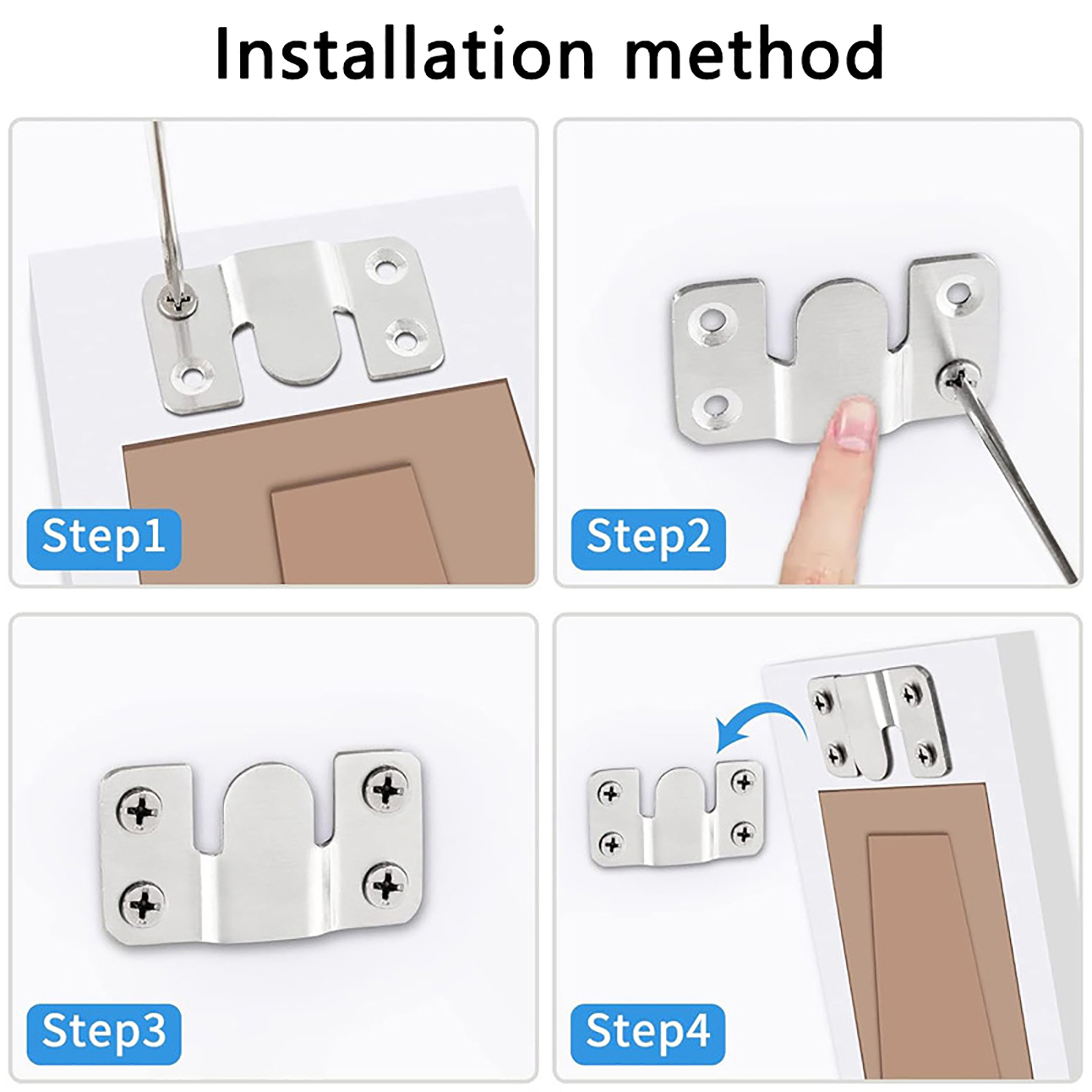 Installation method

Step1

Step2

Step3

Step4