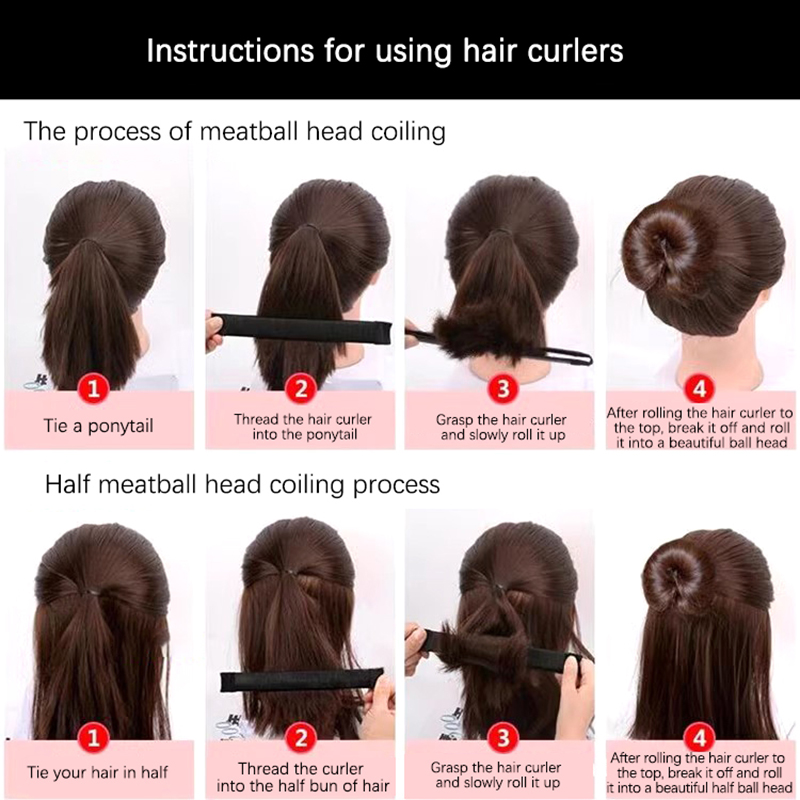 Instructions for using hair curlers

The process of meatball head coiling

1
Tie a ponytail

2
Thread the hair curler into the ponytail

3
Grasp the hair curler and slowly roll it up

4
After rolling the hair curler to the top, break it off and roll it into a beautiful ball head

Half meatball head coiling process

1
Tie your hair in half

2
Thread the curler into the half bun of hair

3
Grasp the hair curler and slowly roll it up

4
After rolling the hair curler to the top, break it off and roll it into a beautiful half ball head