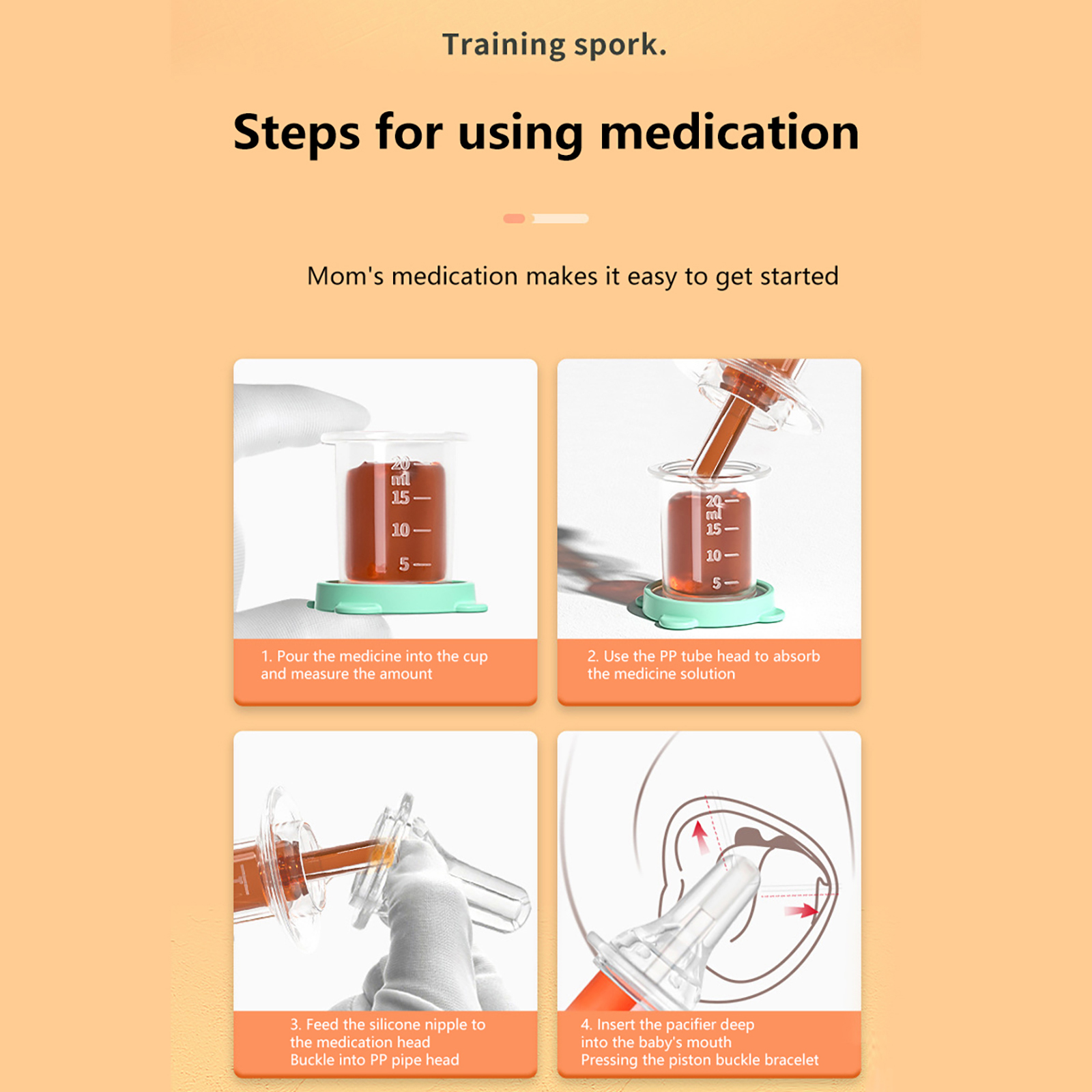 Training spork.

Steps for using medication

Mom's medication makes it easy to get started

20 ml
15
10
5

1. Pour the medicine into the cup and measure the amount

20 ml
15
10
5

2. Use the PP tube head to absorb the medicine solution

3. Feed the silicone nipple to the medication head
Buckle into PP pipe head

4. Insert the pacifier deep into the baby's mouth
Pressing the piston buckle bracelet