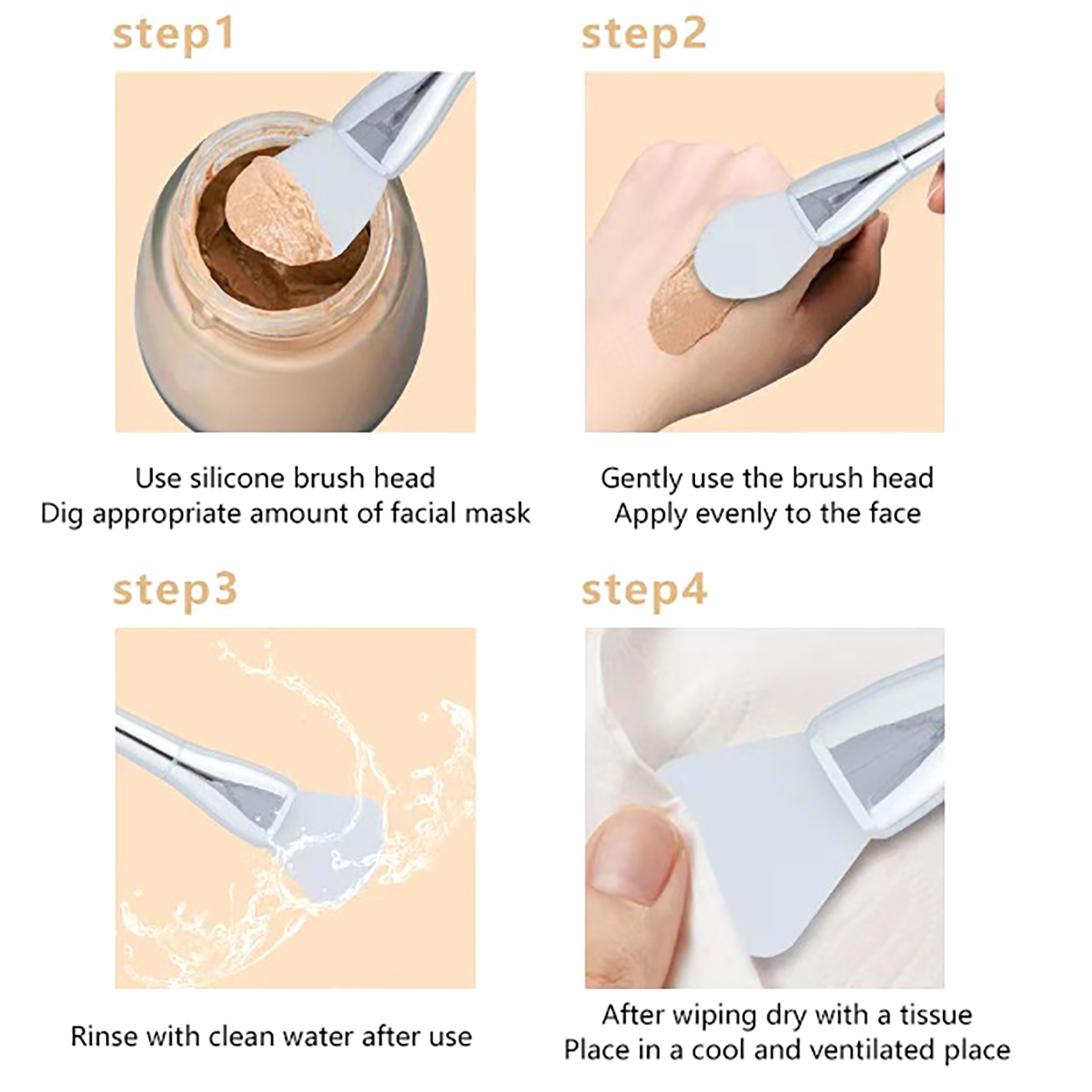 step1

Use silicone brush head
Dig appropriate amount of facial mask

step2

Gently use the brush head
Apply evenly to the face

step3

Rinse with clean water after use

step4

After wiping dry with a tissue
Place in a cool and ventilated place