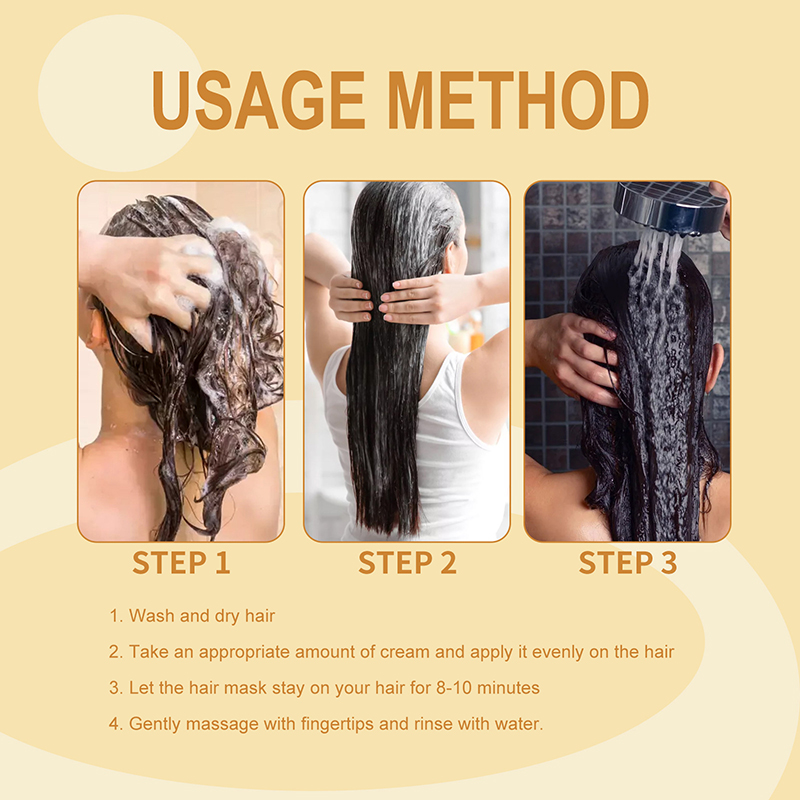 USAGE METHOD

STEP 1

STEP 2

STEP 3

1. Wash and dry hair

2. Take an appropriate amount of cream and apply it evenly on the hair

3. Let the hair mask stay on your hair for 8-10 minutes

4. Gently massage with fingertips and rinse with water.