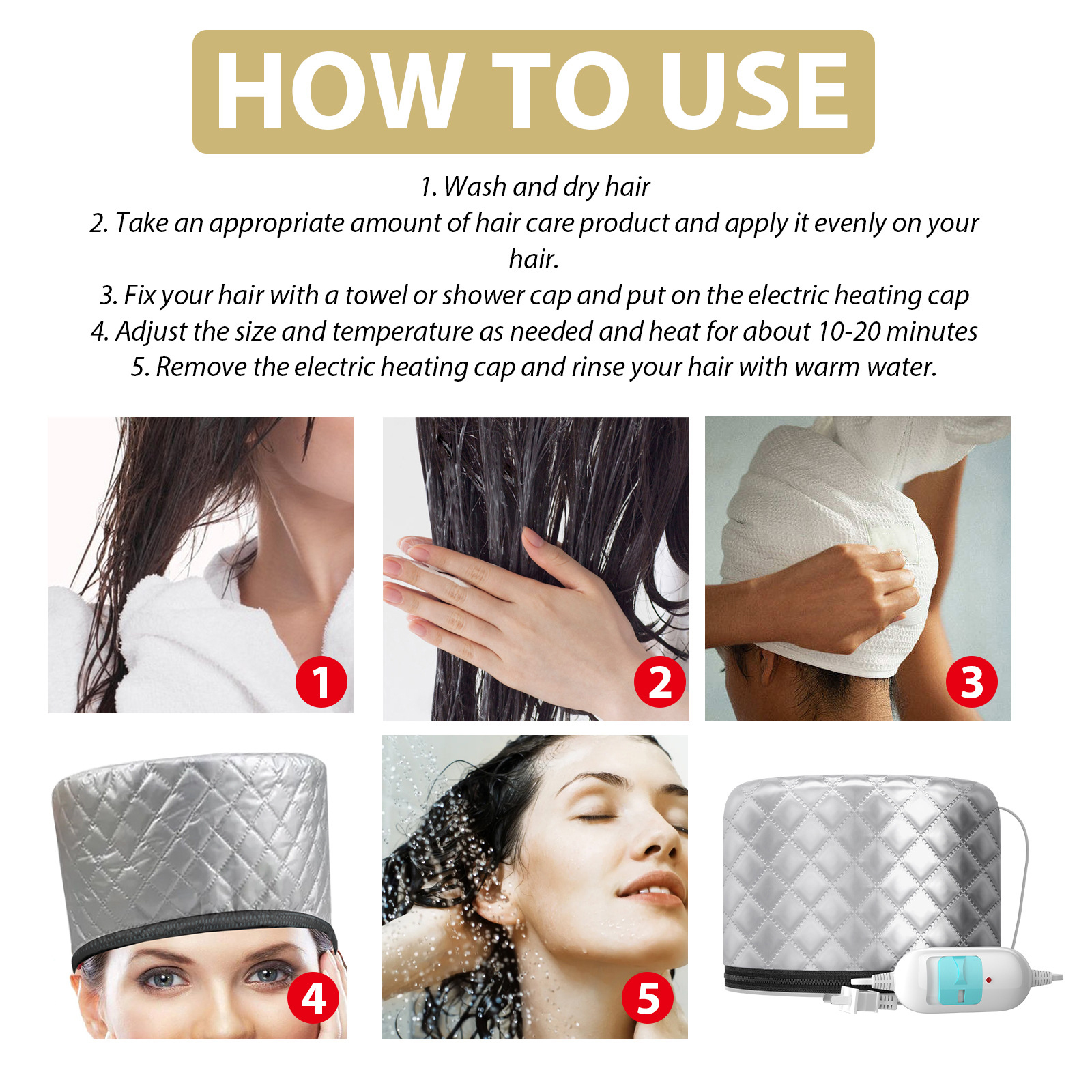 HOW TO USE

1. Wash and dry hair
2. Take an appropriate amount of hair care product and apply it evenly on your hair.
3. Fix your hair with a towel or shower cap and put on the electric heating cap
4. Adjust the size and temperature as needed and heat for about 10-20 minutes
5. Remove the electric heating cap and rinse your hair with warm water.

1

2

3

4

5