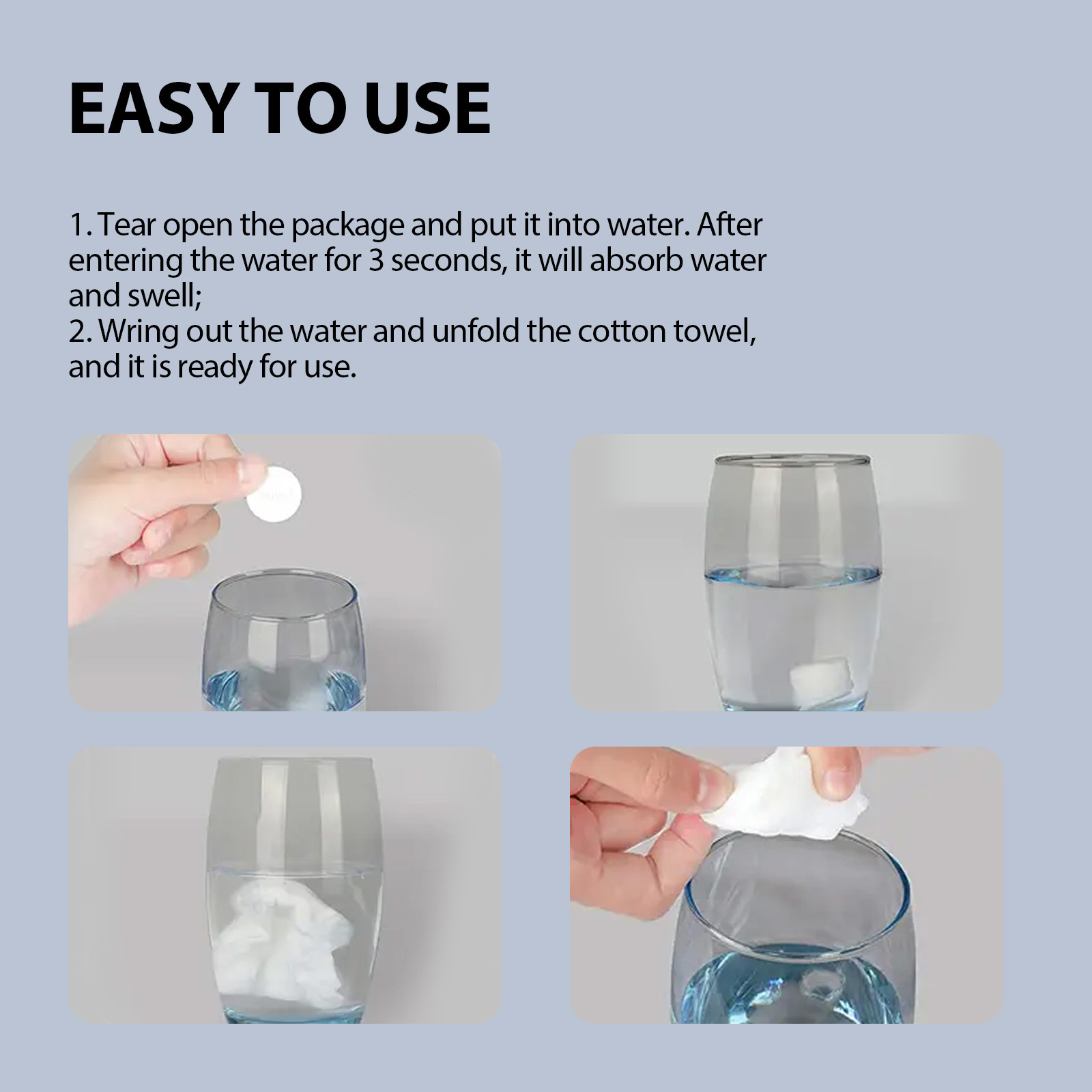 EASY TO USE

1. Tear open the package and put it into water. After entering the water for 3 seconds, it will absorb water and swell;
2. Wring out the water and unfold the cotton towel, and it is ready for use.