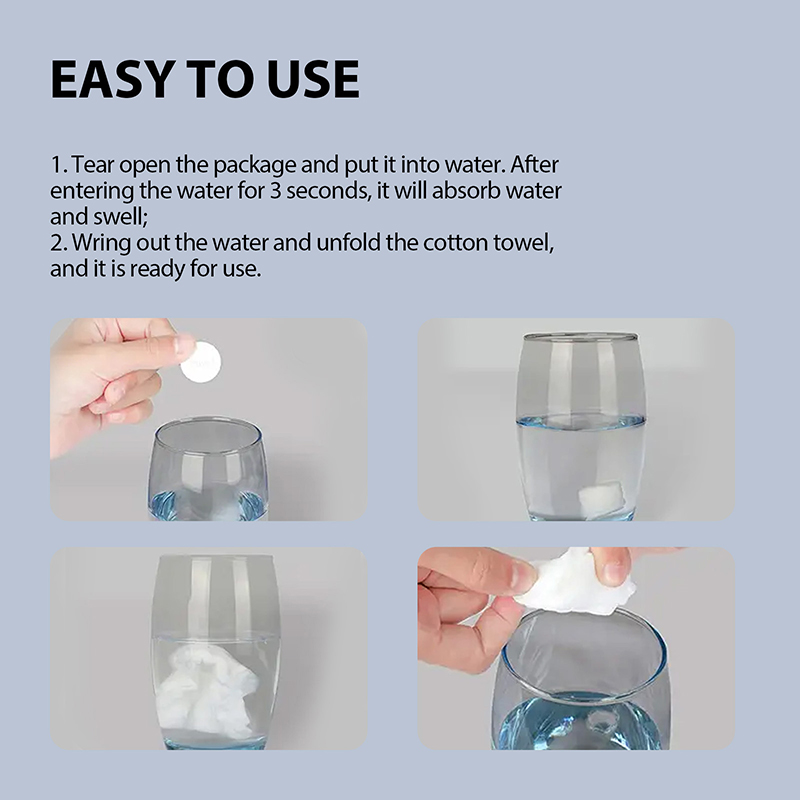 EASY TO USE

1. Tear open the package and put it into water. After entering the water for 3 seconds, it will absorb water and swell;
2. Wring out the water and unfold the cotton towel, and it is ready for use.