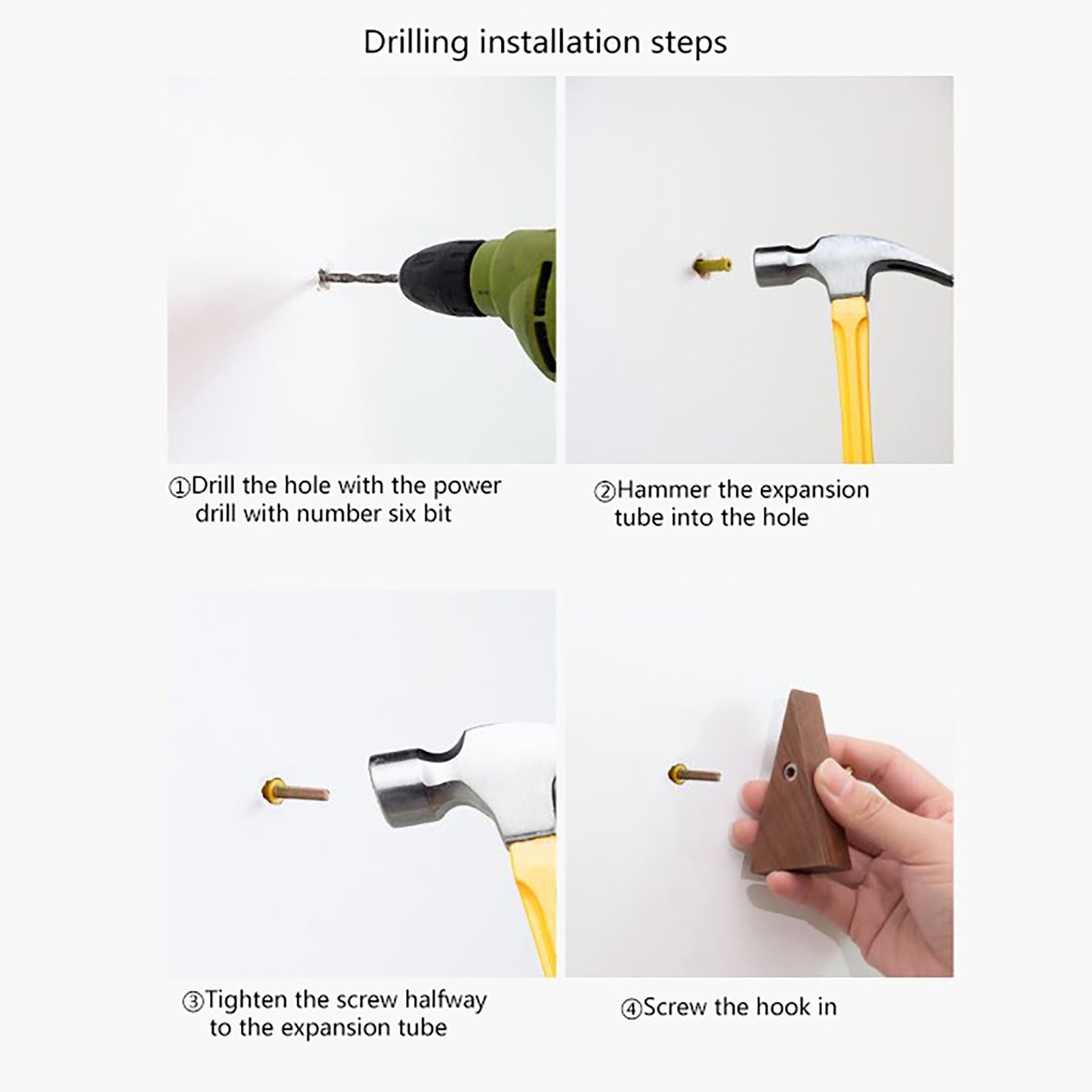 Drilling installation steps

①Drill the hole with the power drill with number six bit

②Hammer the expansion tube into the hole

③Tighten the screw halfway to the expansion tube

④Screw the hook in