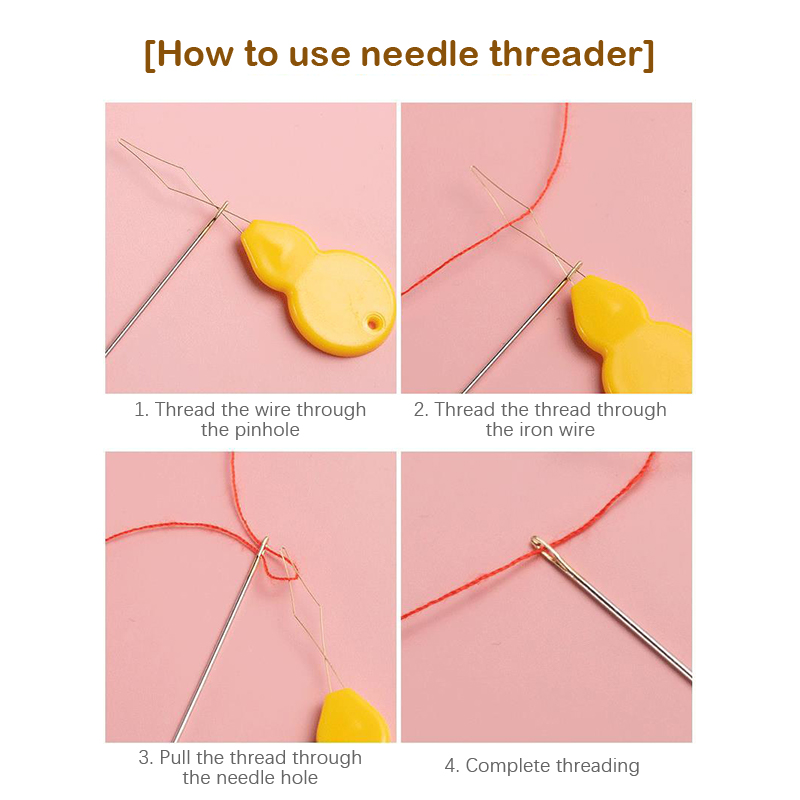 [How to use needle threader]

1. Thread the wire through the pinhole

2. Thread the thread through the iron wire

3. Pull the thread through the needle hole

4. Complete threading