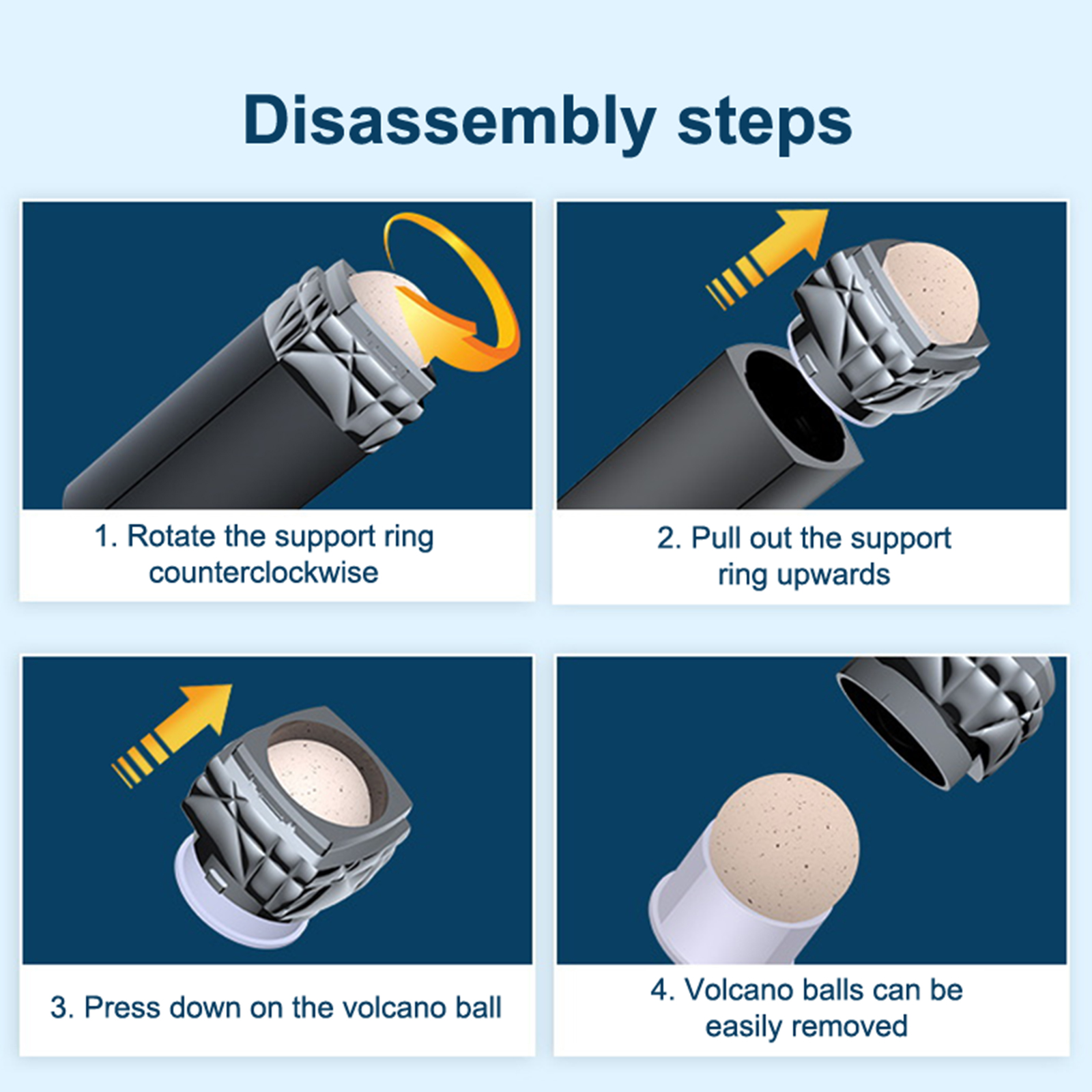 Disassembly steps

1. Rotate the support ring counterclockwise

2. Pull out the support ring upwards

3. Press down on the volcano ball

4. Volcano balls can be easily removed