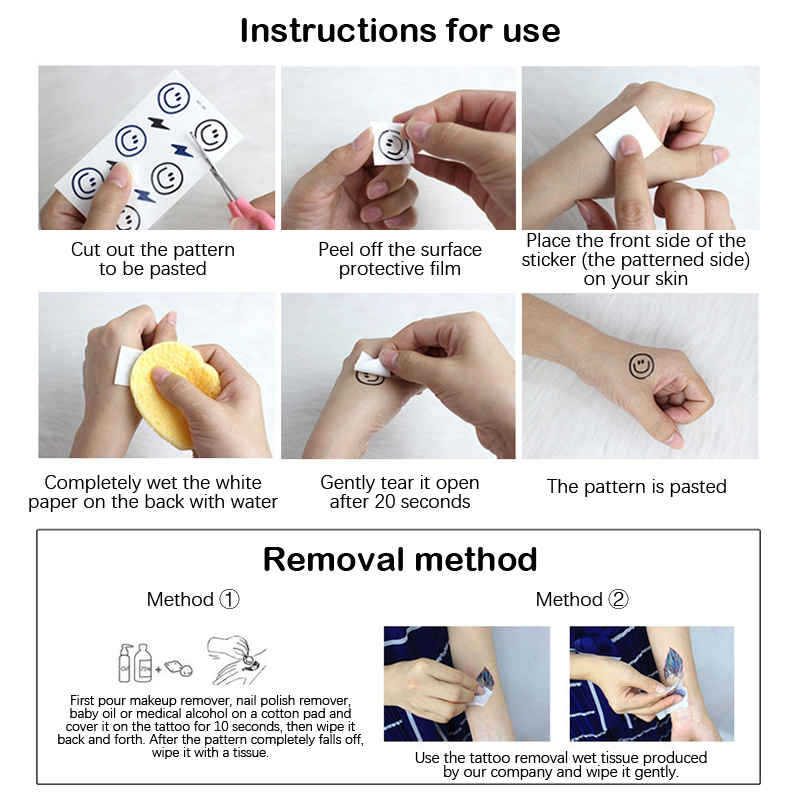 Instructions for use

Cut out the pattern to be pasted

Peel off the surface protective film

Place the front side of the sticker (the patterned side) on your skin

Completely wet the white paper on the back with water

Gently tear it open after 20 seconds

The pattern is pasted

Removal method

Method ①

Oil 75%

First pour makeup remover, nail polish remover, baby oil or medical alcohol on a cotton pad and cover it on the tattoo for 10 seconds, then wipe it back and forth. After the pattern completely falls off, wipe it with a tissue.

Method ②

Use the tattoo removal wet tissue produced by our company and wipe it gently.