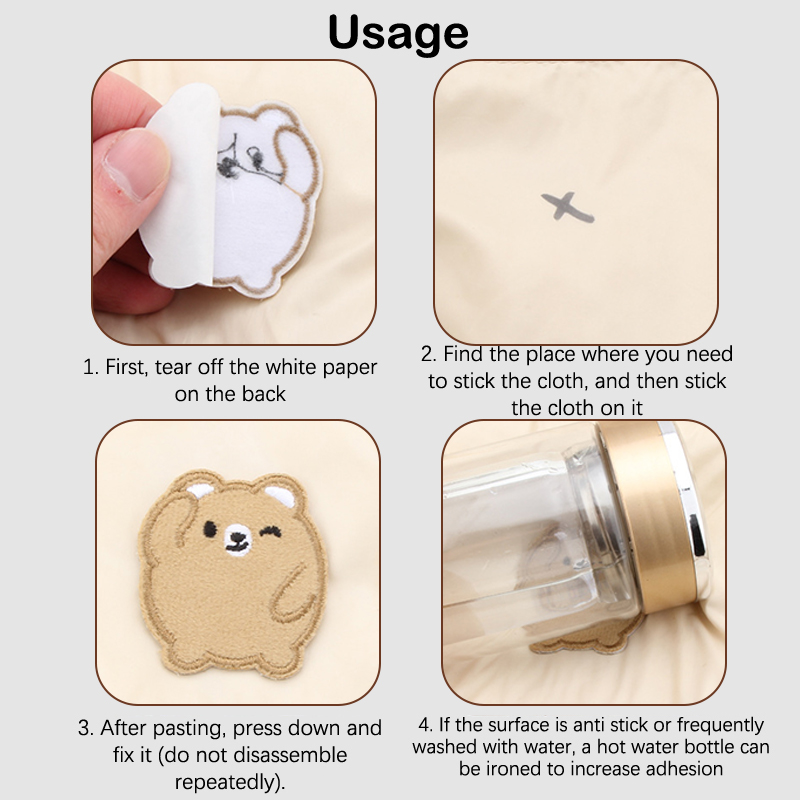 Usage

1. First, tear off the white paper on the back

2. Find the place where you need to stick the cloth, and then stick the cloth on it

3. After pasting, press down and fix it (do not disassemble repeatedly).

4. If the surface is anti stick or frequently washed with water, a hot water bottle can be ironed to increase adhesion