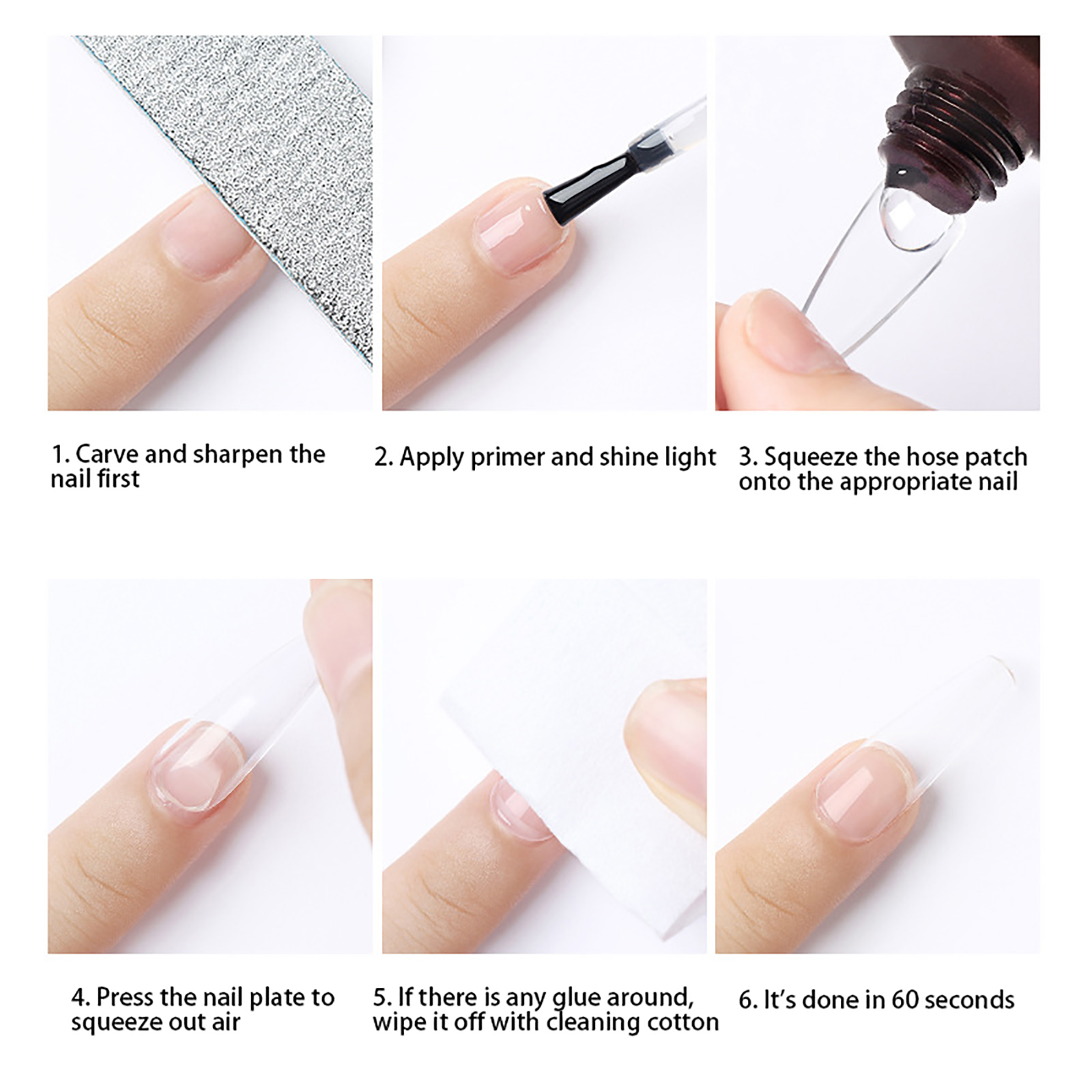 1. Carve and sharpen the nail first

2. Apply primer and shine light

3. Squeeze the hose patch onto the appropriate nail

4. Press the nail plate to squeeze out air

5. If there is any glue around, wipe it off with cleaning cotton

6. It's done in 60 seconds