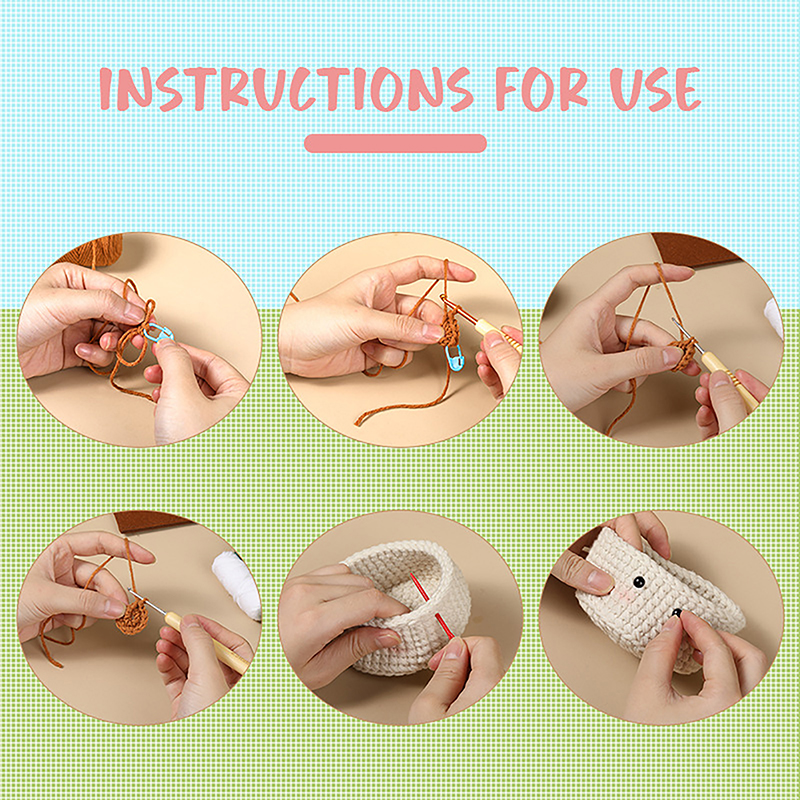 INSTRUCTIONS FOR USE