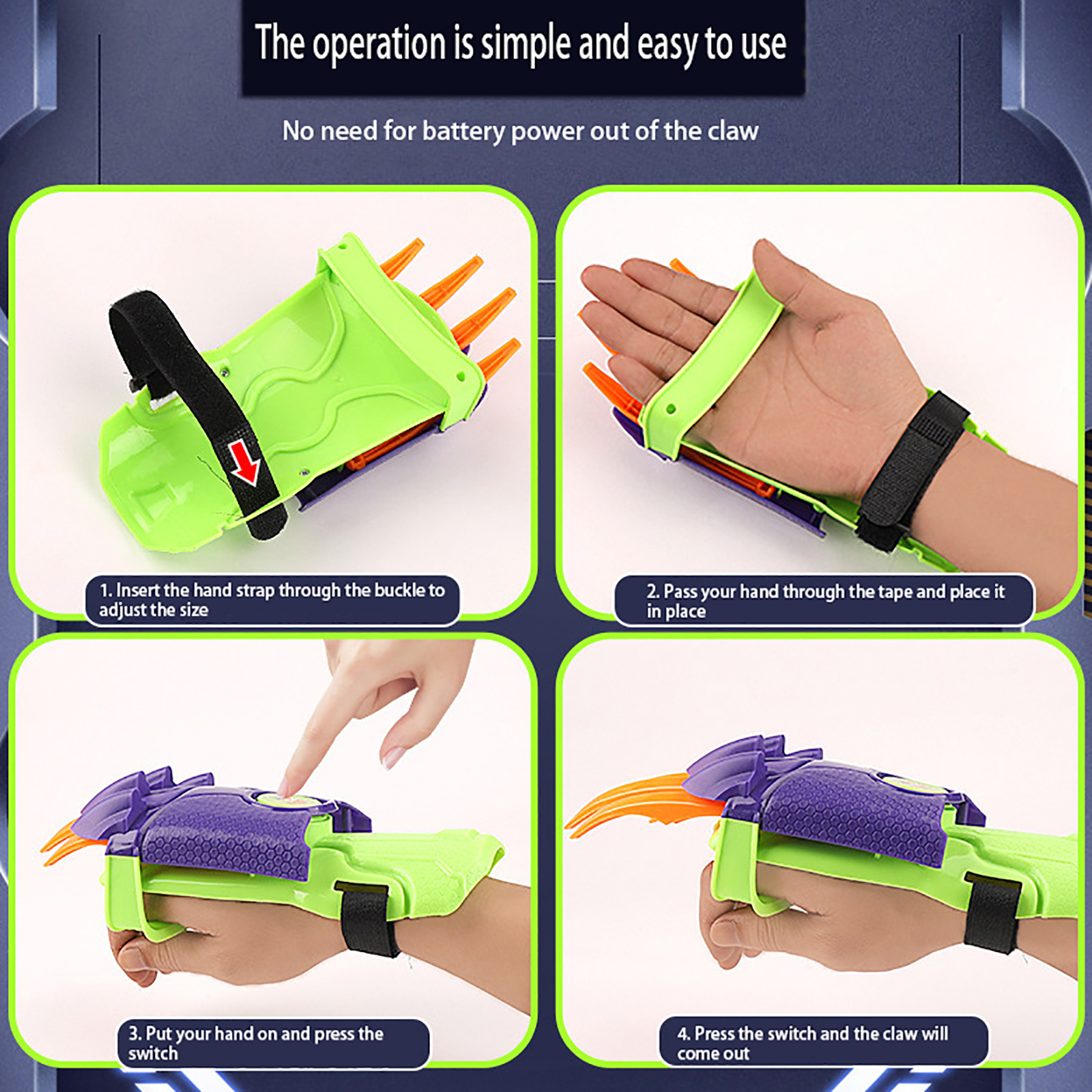 The operation is simple and easy to use

No need for battery power out of the claw

1. Insert the hand strap through the buckle to adjust the size

2. Pass your hand through the tape and place it in place

3. Put your hand on and press the switch

4. Press the switch and the claw will come out