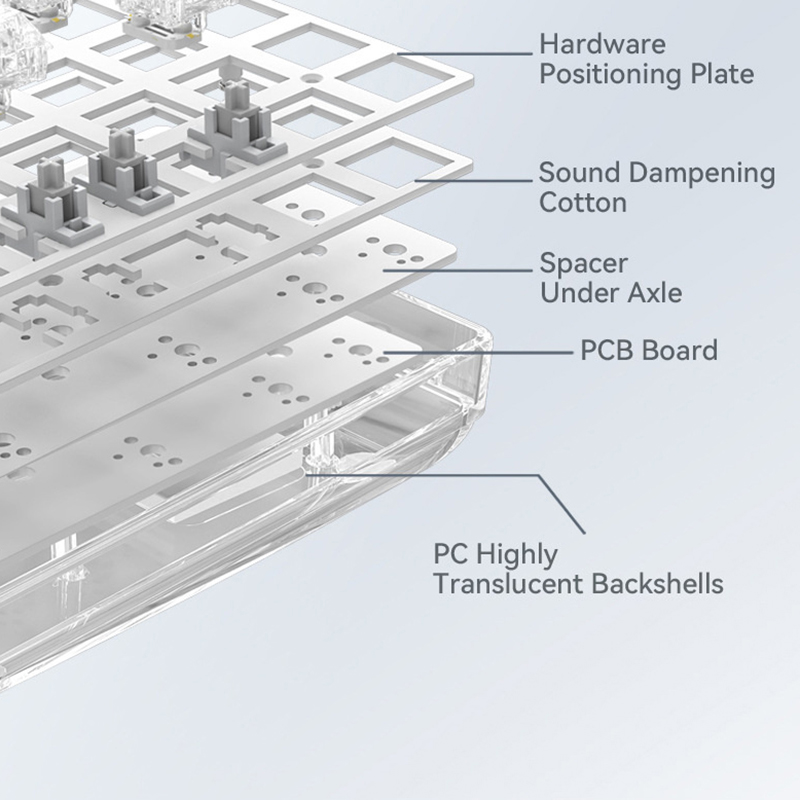 Hardware
Positioning Plate

Sound Dampening
Cotton

Spacer
Under Axle

PCB Board

PC Highly
Translucent Backshells