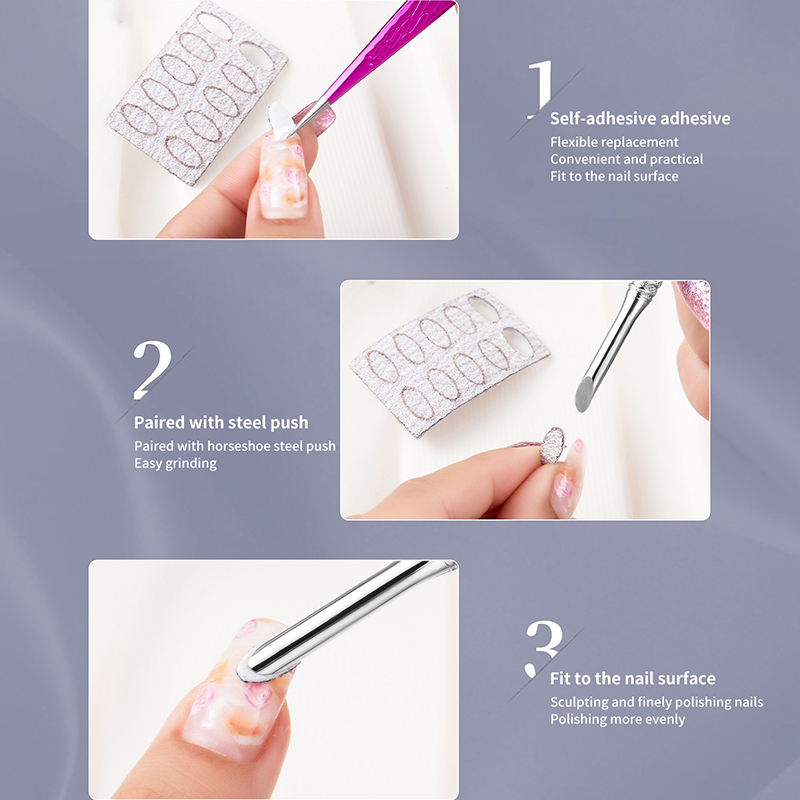 1
Self-adhesive adhesive
Flexible replacement
Convenient and practical
Fit to the nail surface

2
Paired with steel push
Paired with horseshoe steel push
Easy grinding

3
Fit to the nail surface
Sculpting and finely polishing nails
Polishing more evenly