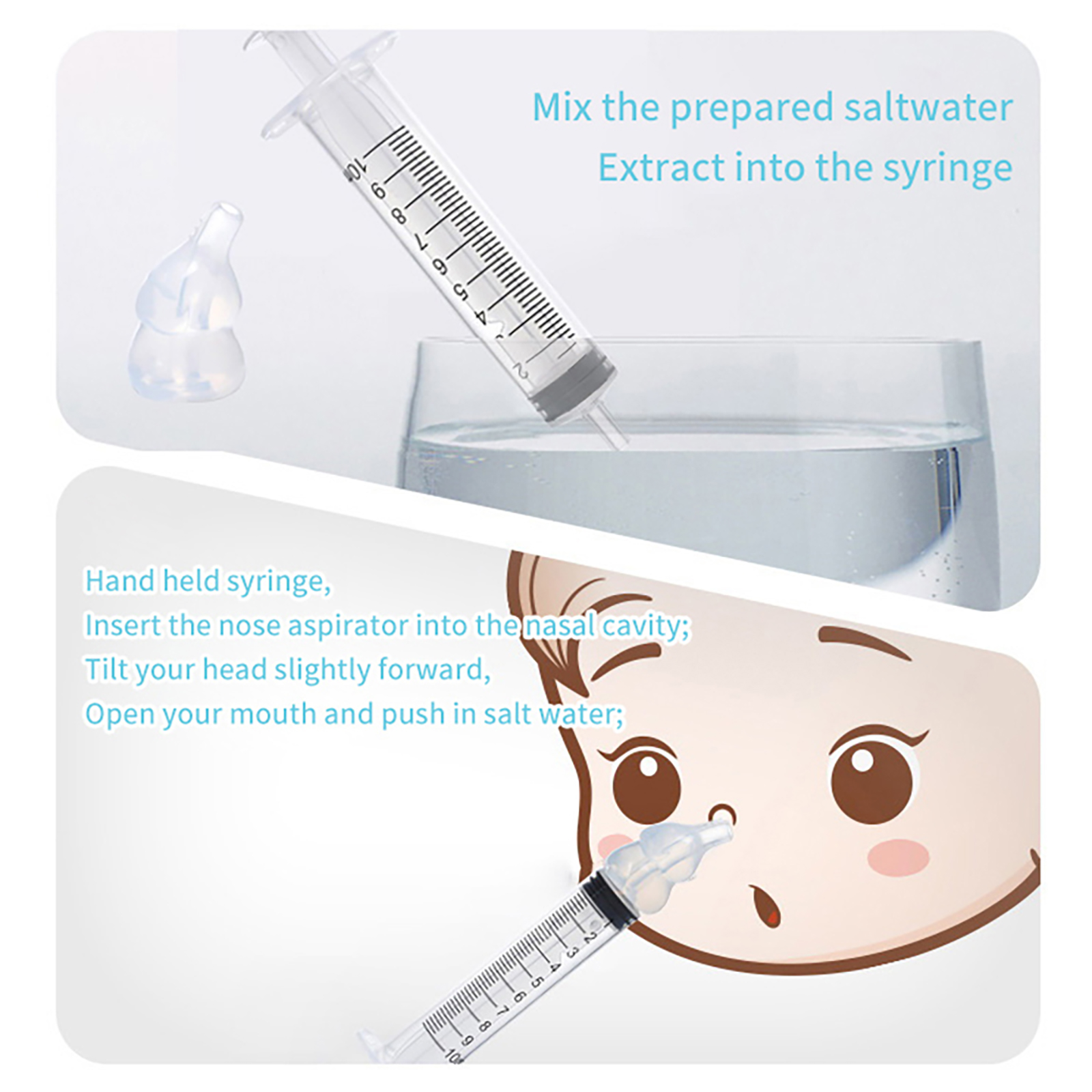 Mix the prepared saltwater
Extract into the syringe

10
9
8
7
6
5
4
3
2

Hand held syringe,
Insert the nose aspirator into the nasal cavity;
Tilt your head slightly forward,
Open your mouth and push in salt water;

2
3
4
5
6
7
8
9
10