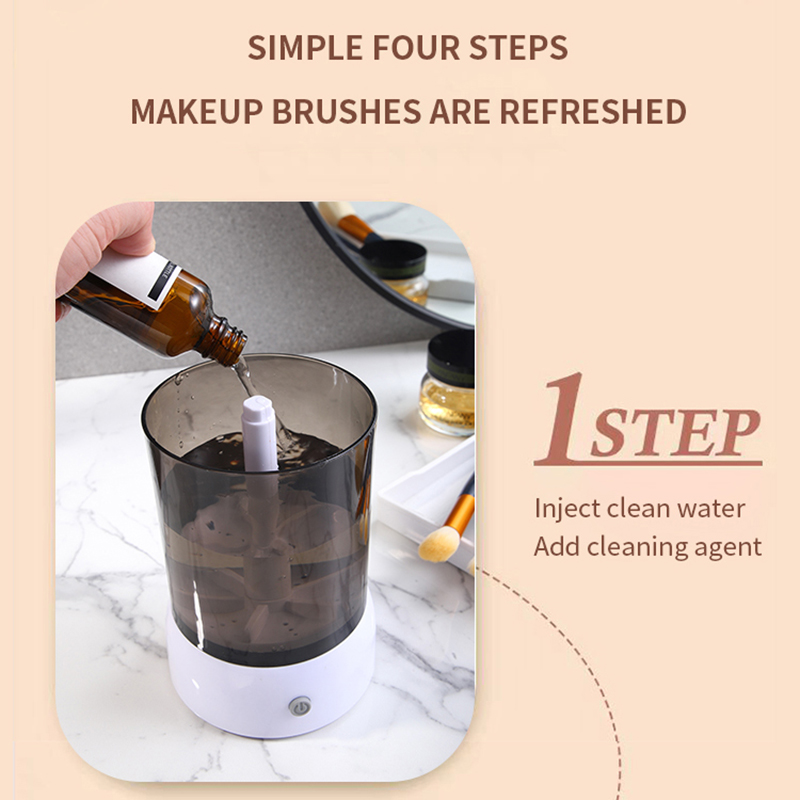 SIMPLE FOUR STEPS

MAKEUP BRUSHES ARE REFRESHED

1STEP

Inject clean water
Add cleaning agent