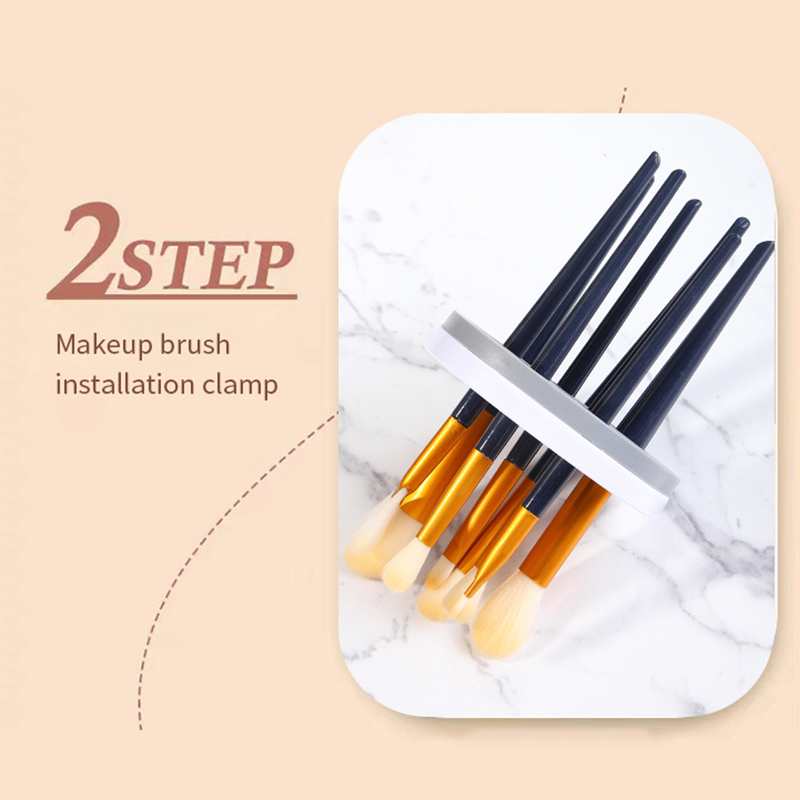 2STEP

Makeup brush installation clamp