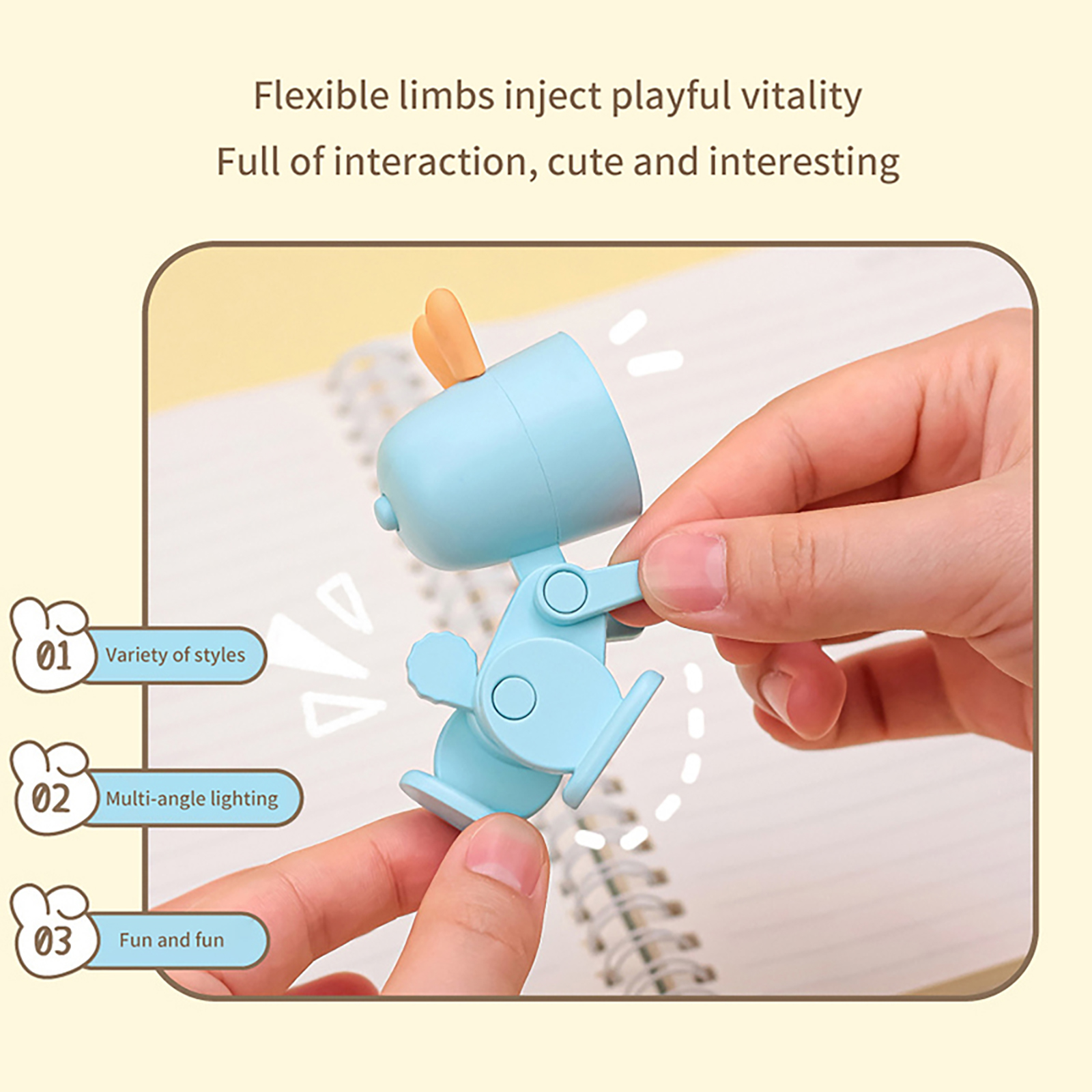 Flexible limbs inject playful vitality
Full of interaction, cute and interesting

01 Variety of styles

02 Multi-angle lighting

03 Fun and fun