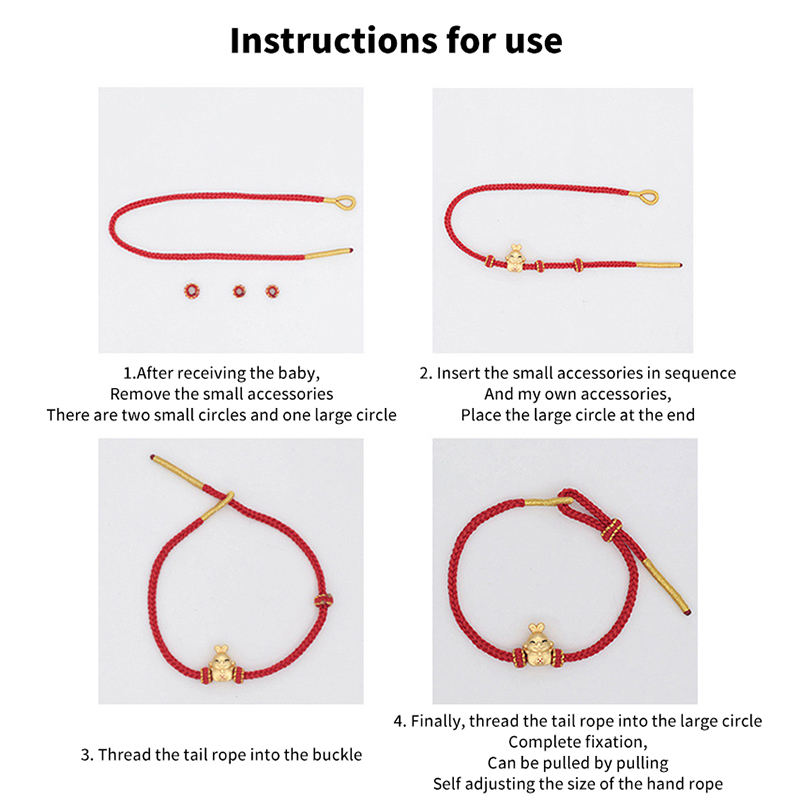 Instructions for use

1.After receiving the baby,
Remove the small accessories
There are two small circles and one large circle

2. Insert the small accessories in sequence
And my own accessories,
Place the large circle at the end

3. Thread the tail rope into the buckle

4. Finally, thread the tail rope into the large circle
Complete fixation,
Can be pulled by pulling
Self adjusting the size of the hand rope