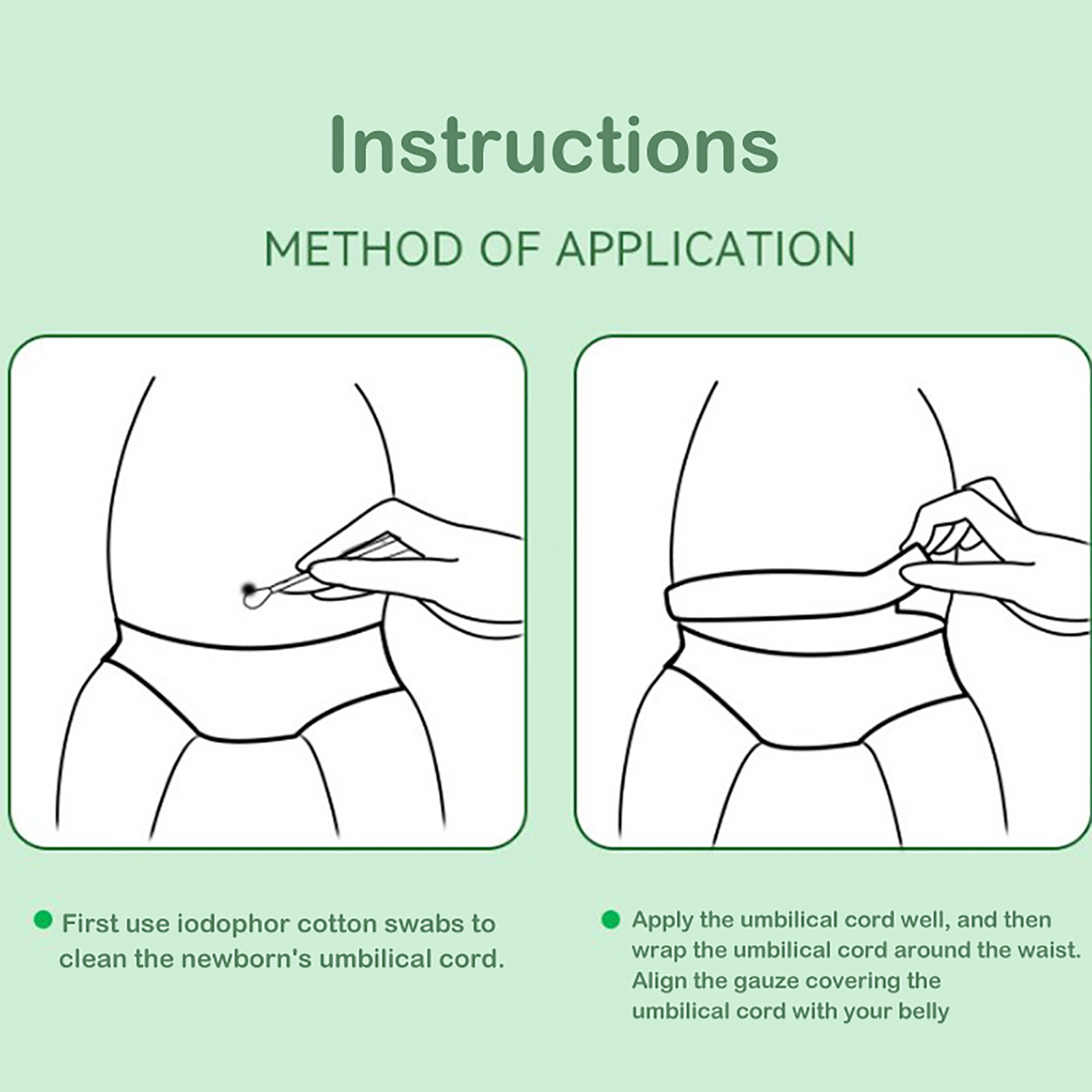 Instructions

METHOD OF APPLICATION

First use iodophor cotton swabs to clean the newborn's umbilical cord.

Apply the umbilical cord well, and then wrap the umbilical cord around the waist. Align the gauze covering the umbilical cord with your belly