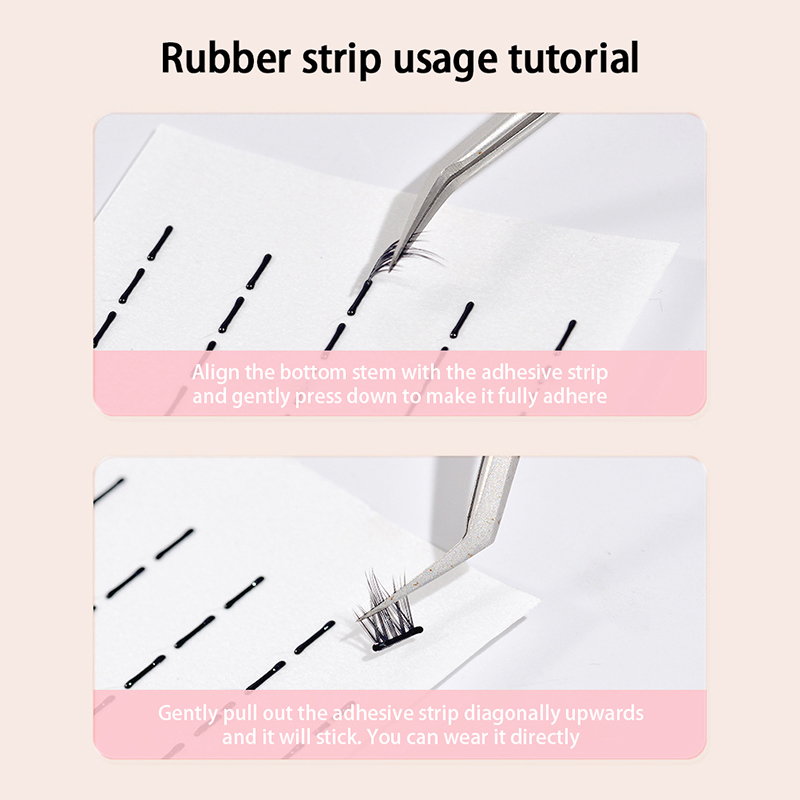 Rubber strip usage tutorial

Align the bottom stem with the adhesive strip and gently press down to make it fully adhere

Gently pull out the adhesive strip diagonally upwards and it will stick. You can wear it directly