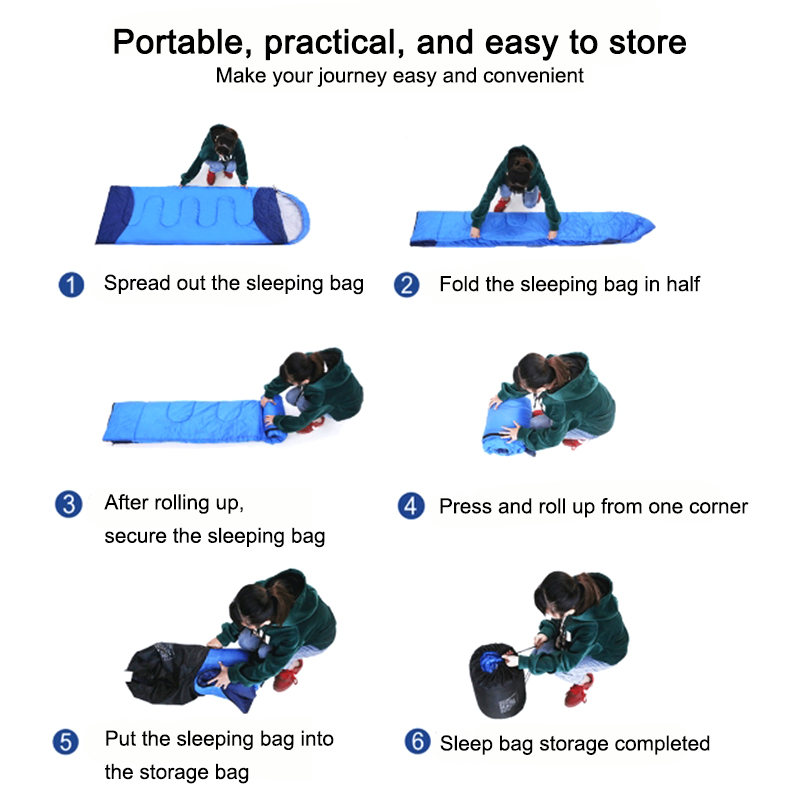 Portable, practical, and easy to store
Make your journey easy and convenient

1 Spread out the sleeping bag

2 Fold the sleeping bag in half

3 After rolling up, secure the sleeping bag

4 Press and roll up from one corner

5 Put the sleeping bag into the storage bag

6 Sleep bag storage completed