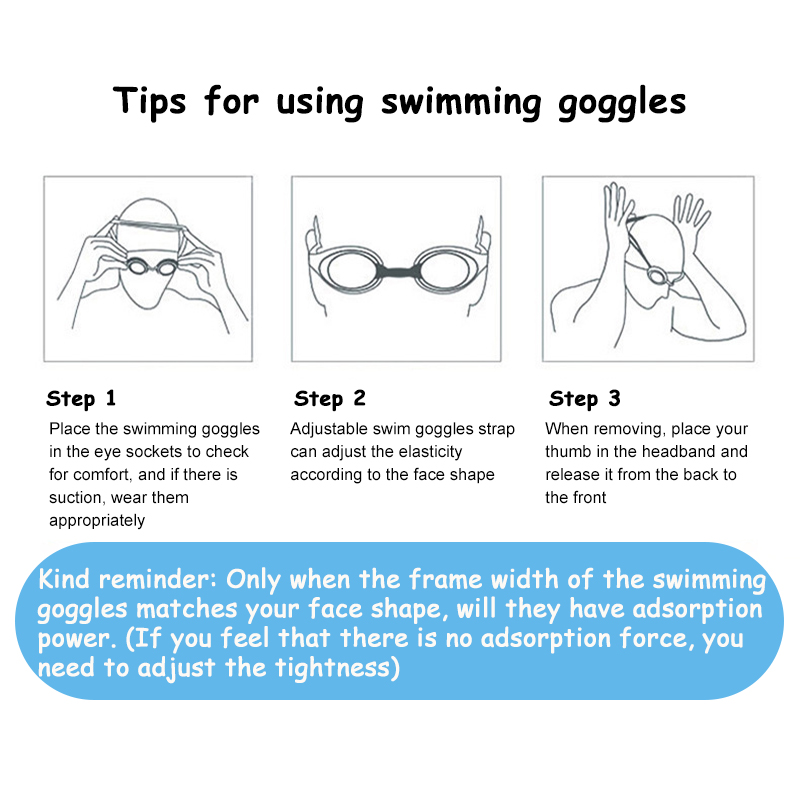 Tips for using swimming goggles

Step 1
Place the swimming goggles in the eye sockets to check for comfort, and if there is suction, wear them appropriately

Step 2
Adjustable swim goggles strap can adjust the elasticity according to the face shape

Step 3
When removing, place your thumb in the headband and release it from the back to the front

Kind reminder: Only when the frame width of the swimming goggles matches your face shape, will they have adsorption power. (If you feel that there is no adsorption force, you need to adjust the tightness)