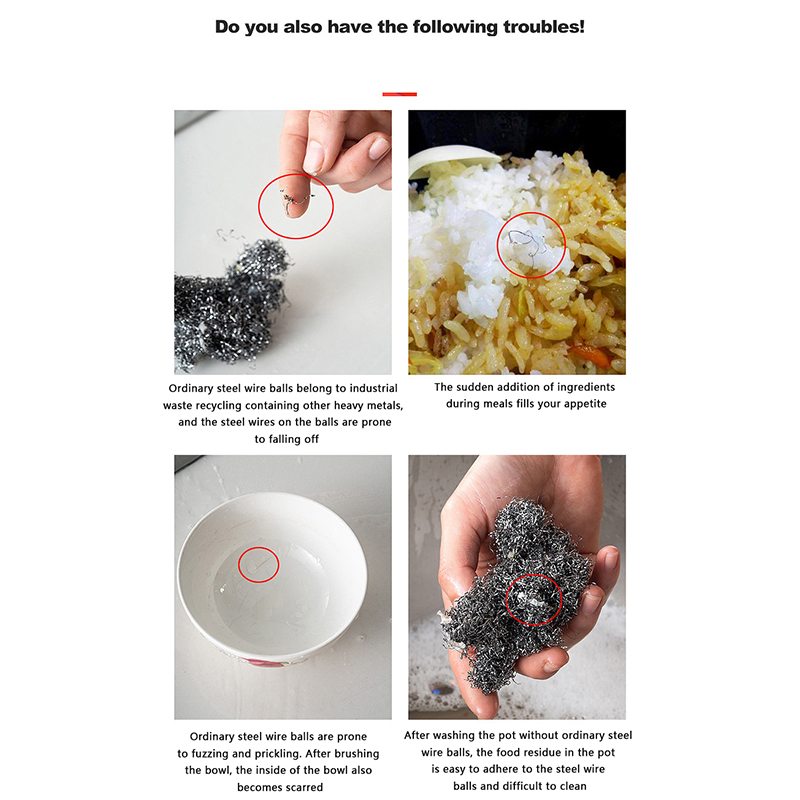 Do you also have the following troubles!

Ordinary steel wire balls belong to industrial waste recycling containing other heavy metals, and the steel wires on the balls are prone to falling off

The sudden addition of ingredients during meals fills your appetite

Ordinary steel wire balls are prone to fuzzing and prickling. After brushing the bowl, the inside of the bowl also becomes scarred

After washing the pot without ordinary steel wire balls, the food residue in the pot is easy to adhere to the steel wire balls and difficult to clean